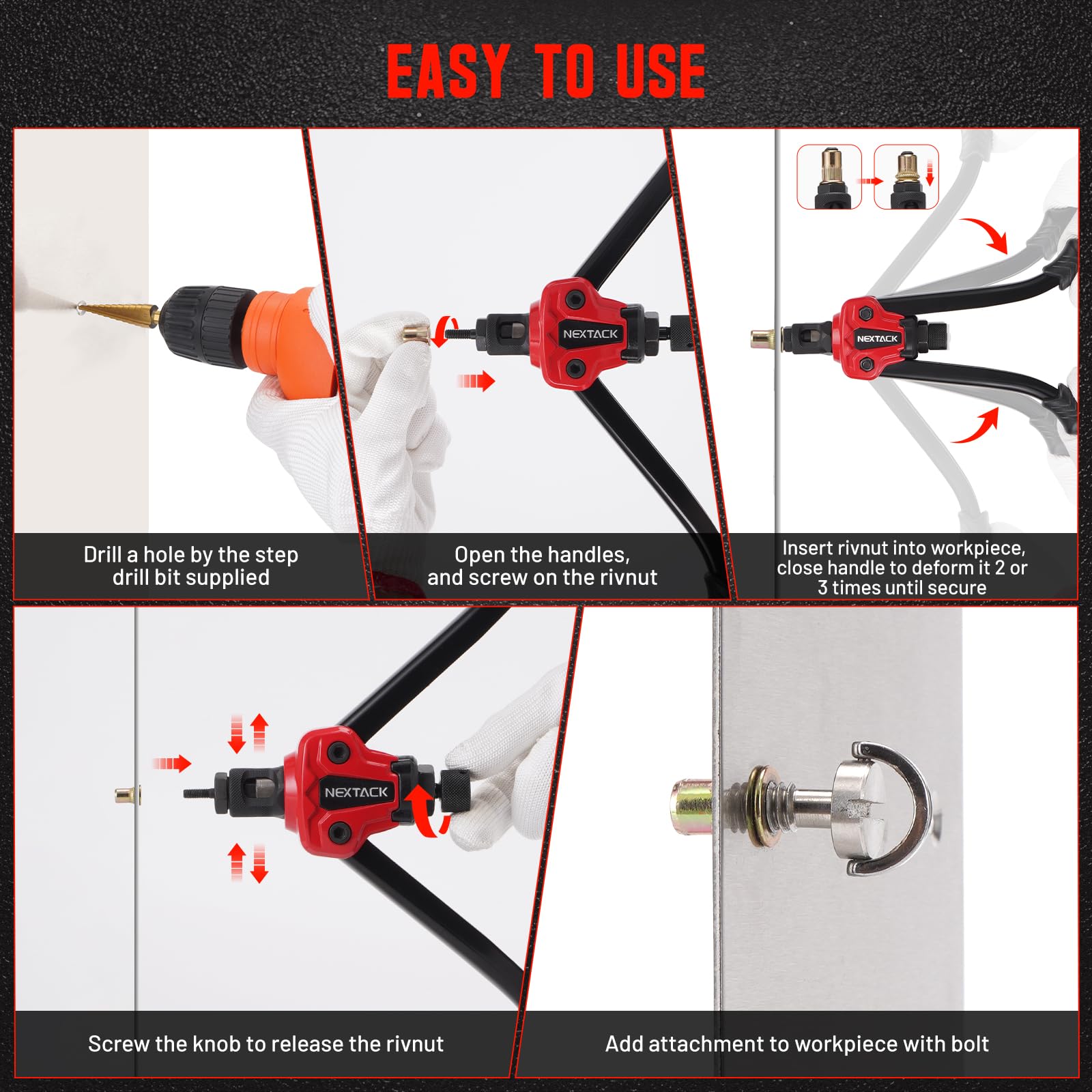 EASY TO USE

Drill a hole by the step drill bit supplied

NEXTACK

Open the handles, and screw on the rivnut

NEXTACK

Insert rivnut into workpiece, close handle to deform it 2 or 3 times until secure

NEXTACK

Screw the knob to release the rivnut

Add attachment to workpiece with bolt