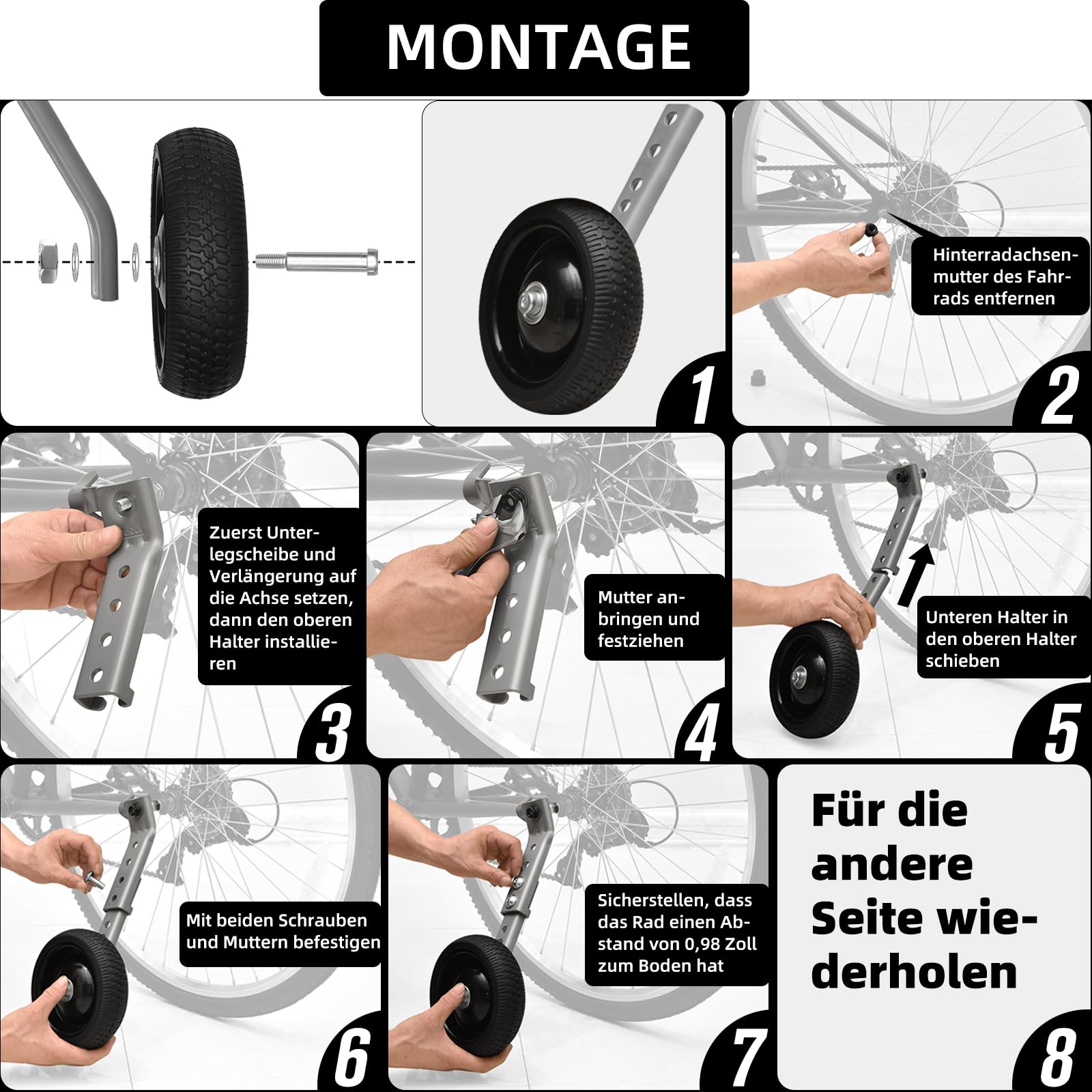 MONTAGE

1

Hinterradachsenmutter des Fahrrads entfernen

2

Zuerst Unterlegscheibe und Verlängerung auf die Achse setzen, dann den oberen Halter installieren

3

Mutter anbringen und festziehen

4

Unteren Halter in den oberen Halter schieben

5

Mit beiden Schrauben und Muttern befestigen

6

Sicherstellen, dass das Rad einen Abstand von 0,98 Zoll zum Boden hat

7

Für die andere Seite wiederholen

8