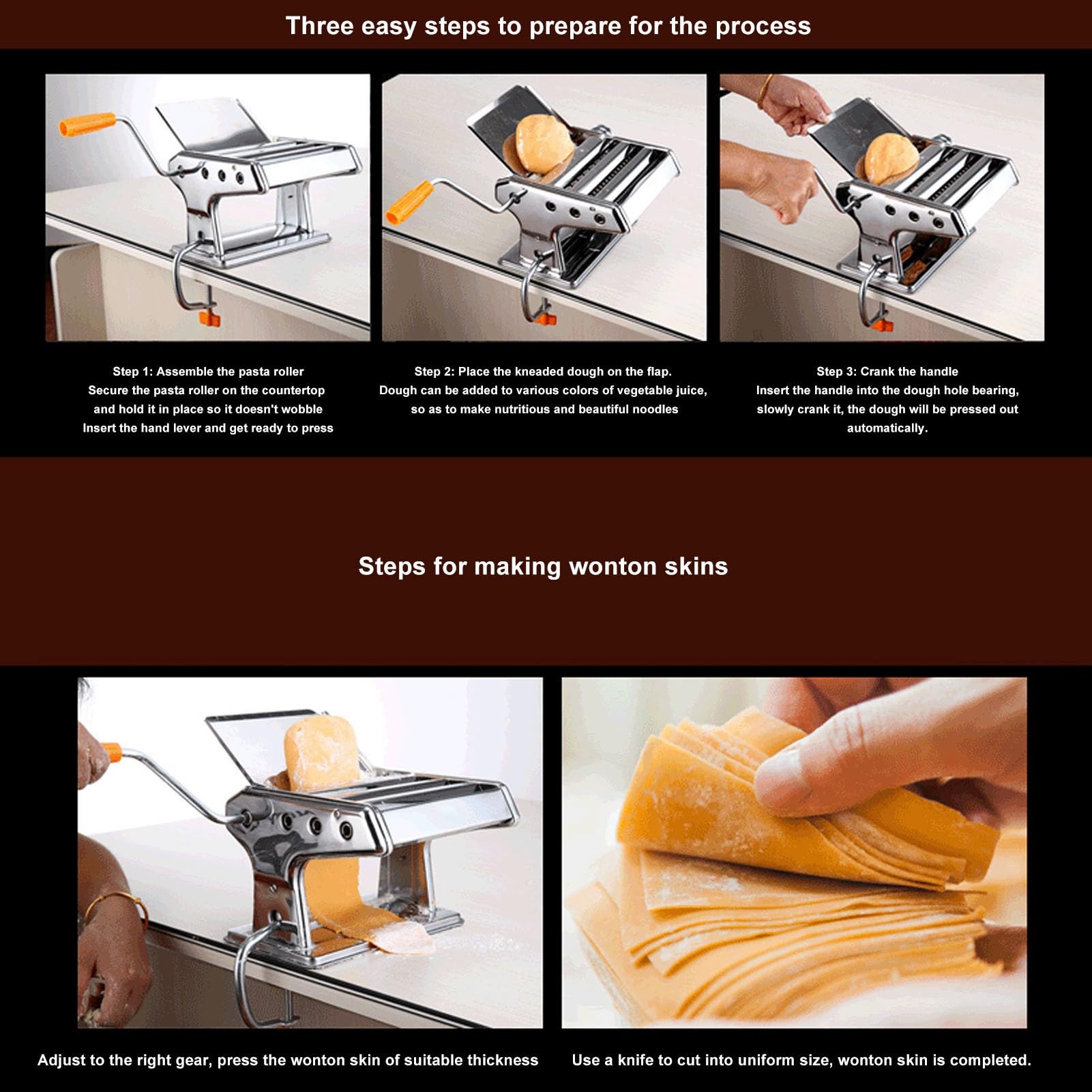 Three easy steps to prepare for the process

Step 1: Assemble the pasta roller
Secure the pasta roller on the countertop and hold it in place so it doesn't wobble
Insert the hand lever and get ready to press

Step 2: Place the kneaded dough on the flap.
Dough can be added to various colors of vegetable juice, so as to make nutritious and beautiful noodles

Step 3: Crank the handle
Insert the handle into the dough hole bearing, slowly crank it, the dough will be pressed out automatically.

Steps for making wonton skins

Adjust to the right gear, press the wonton skin of suitable thickness

Use a knife to cut into uniform size, wonton skin is completed.