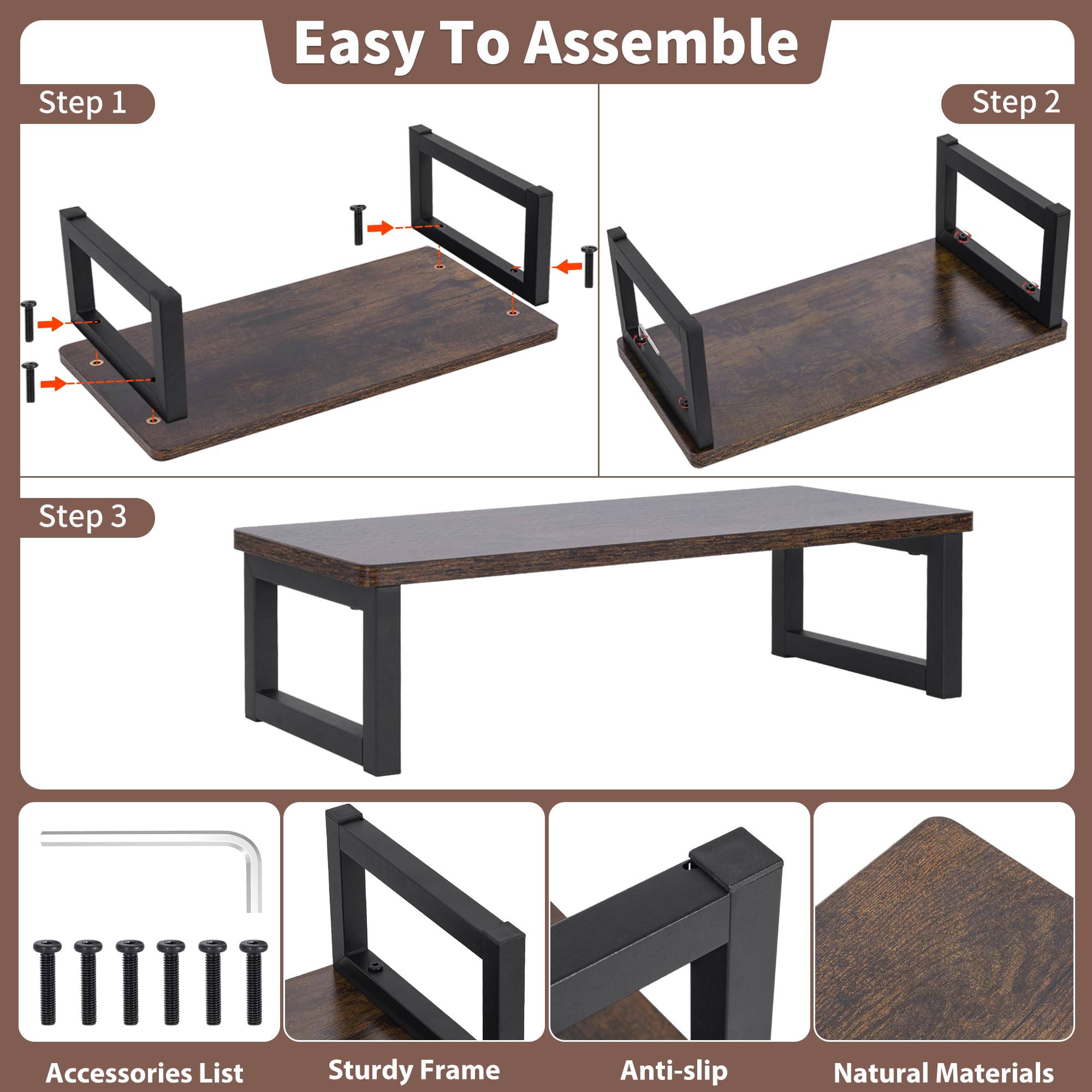 Easy To Assemble

Step 1

Step 2

Step 3

Accessories List

Sturdy Frame

Anti-slip

Natural Materials