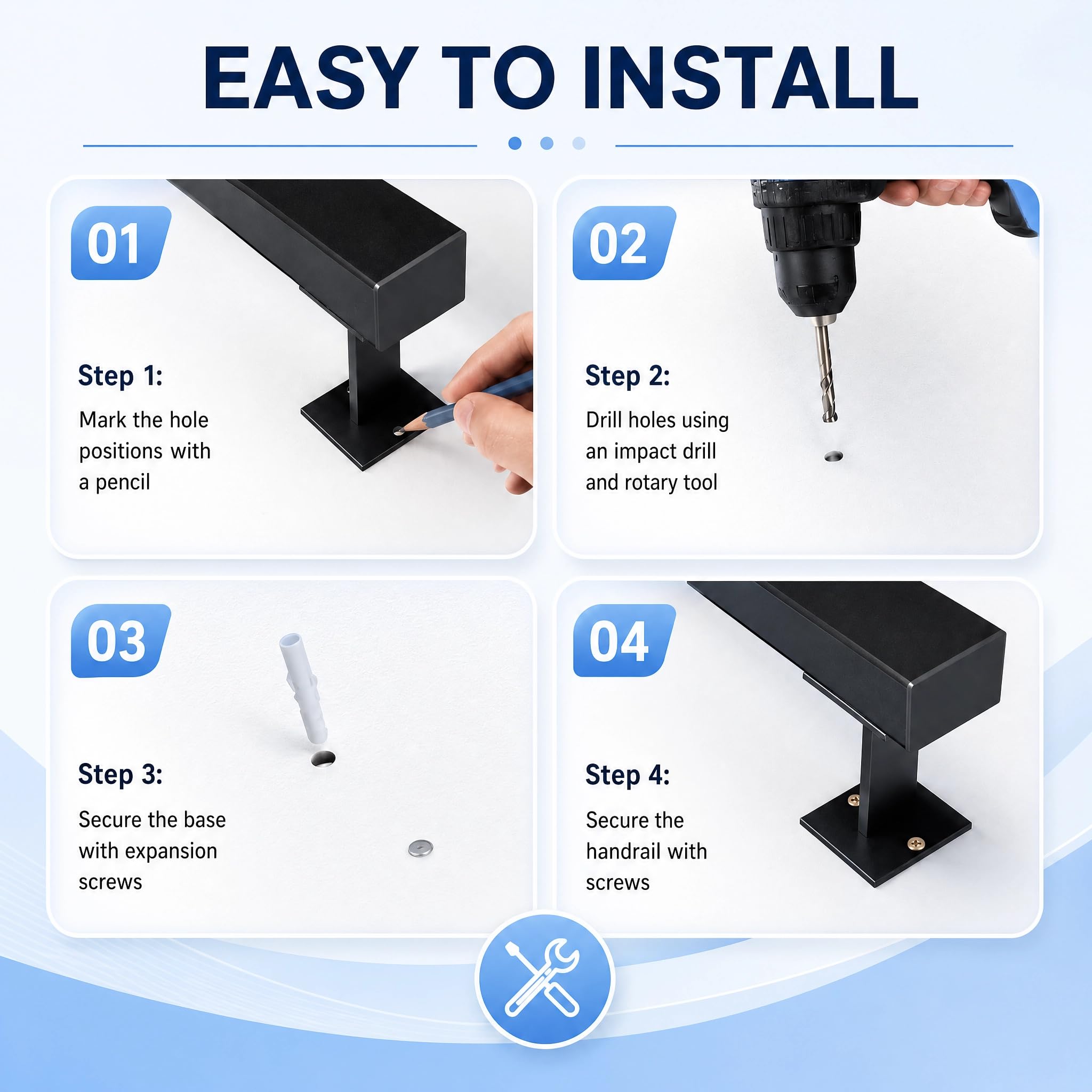 EASY TO INSTALL

01

Step 1:

Mark the hole positions with a pencil

02

Step 2:

Drill holes using an impact drill and rotary tool

03

Step 3:

Secure the base with expansion screws

04

Step 4:

Secure the handrail with screws