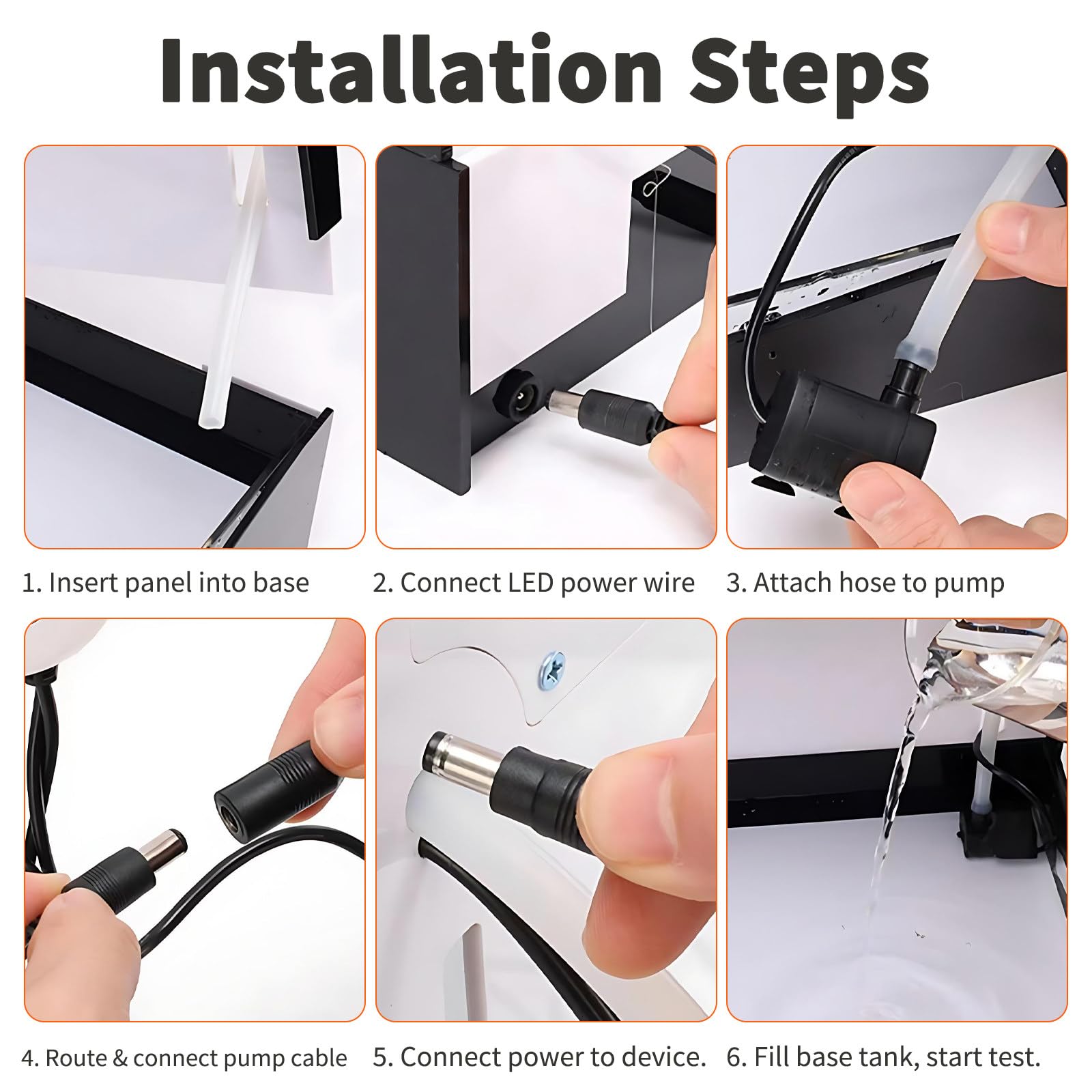 Installation Steps

1. Insert panel into base

2. Connect LED power wire

3. Attach hose to pump

4. Route & connect pump cable

5. Connect power to device.

6. Fill base tank, start test.