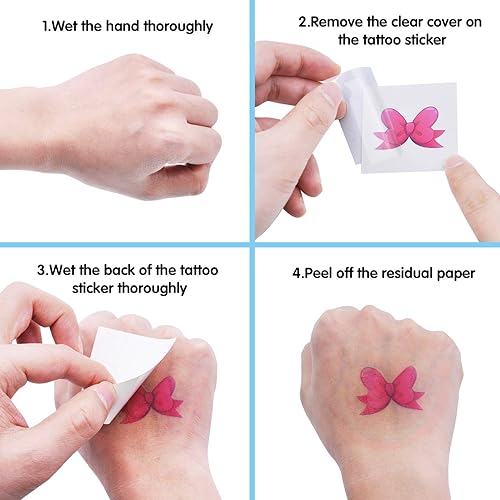 1.Wet the hand thoroughly

2.Remove the clear cover on the tattoo sticker

3.Wet the back of the tattoo sticker thoroughly

4.Peel off the residual paper