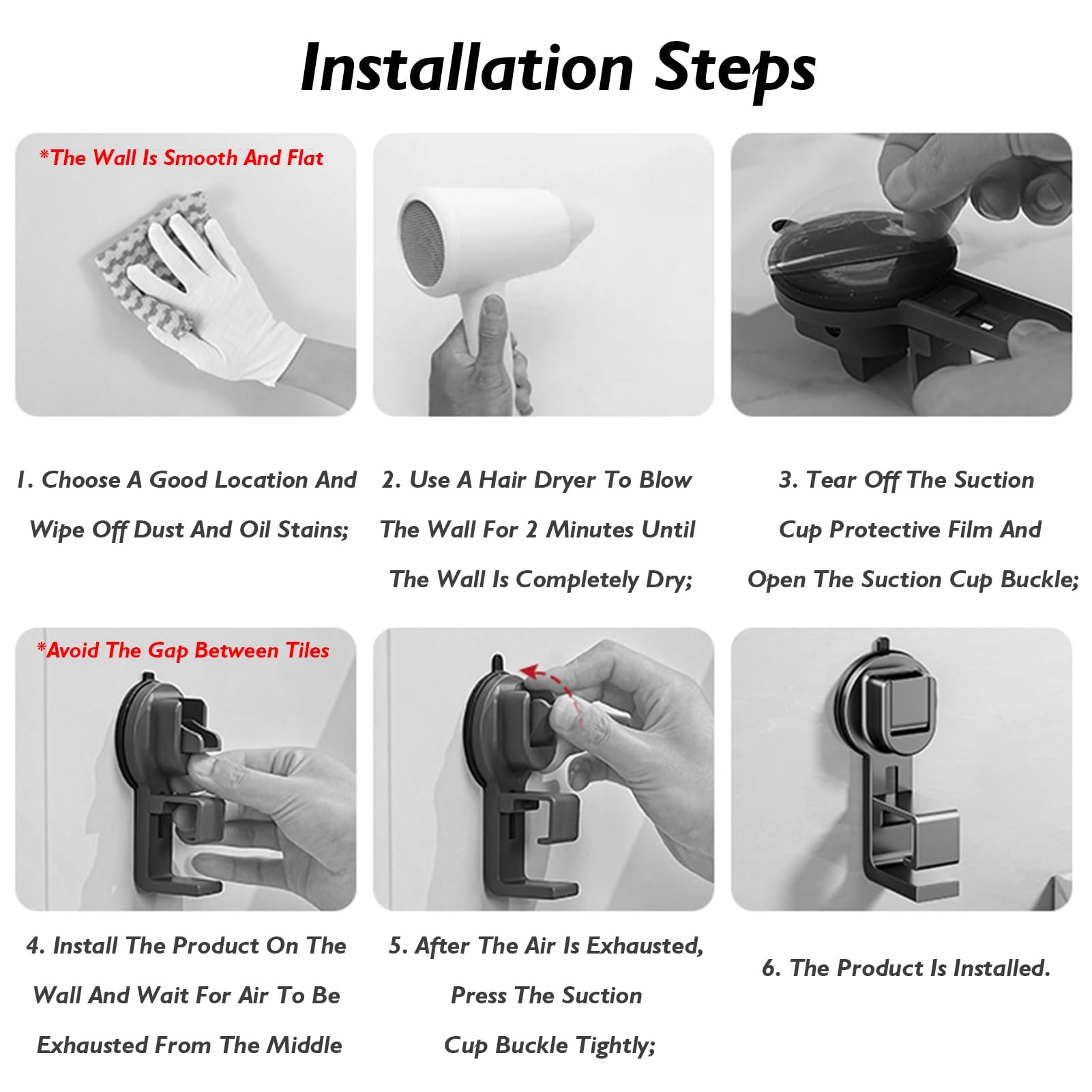 Installation Steps

*The Wall Is Smooth And Flat

1. Choose A Good Location And Wipe Off Dust And Oil Stains;

2. Use A Hair Dryer To Blow The Wall For 2 Minutes Until The Wall Is Completely Dry;

3. Tear Off The Suction Cup Protective Film And Open The Suction Cup Buckle;

*Avoid The Gap Between Tiles

4. Install The Product On The Wall And Wait For Air To Be Exhausted From The Middle

5. After The Air Is Exhausted, Press The Suction Cup Buckle Tightly;

6. The Product Is Installed.