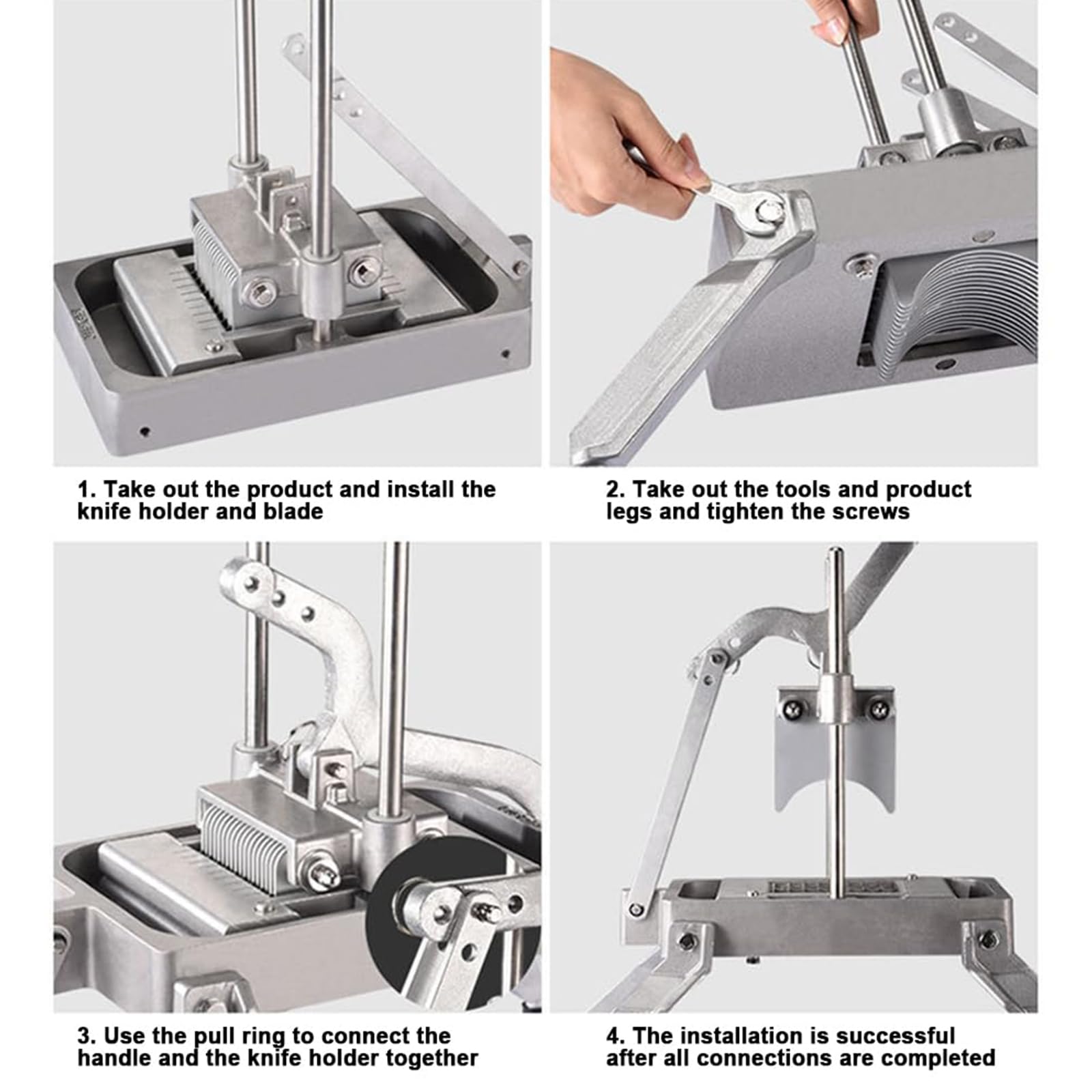 1. Take out the product and install the knife holder and blade

2. Take out the tools and product legs and tighten the screws

3. Use the pull ring to connect the handle and the knife holder together

4. The installation is successful after all connections are completed