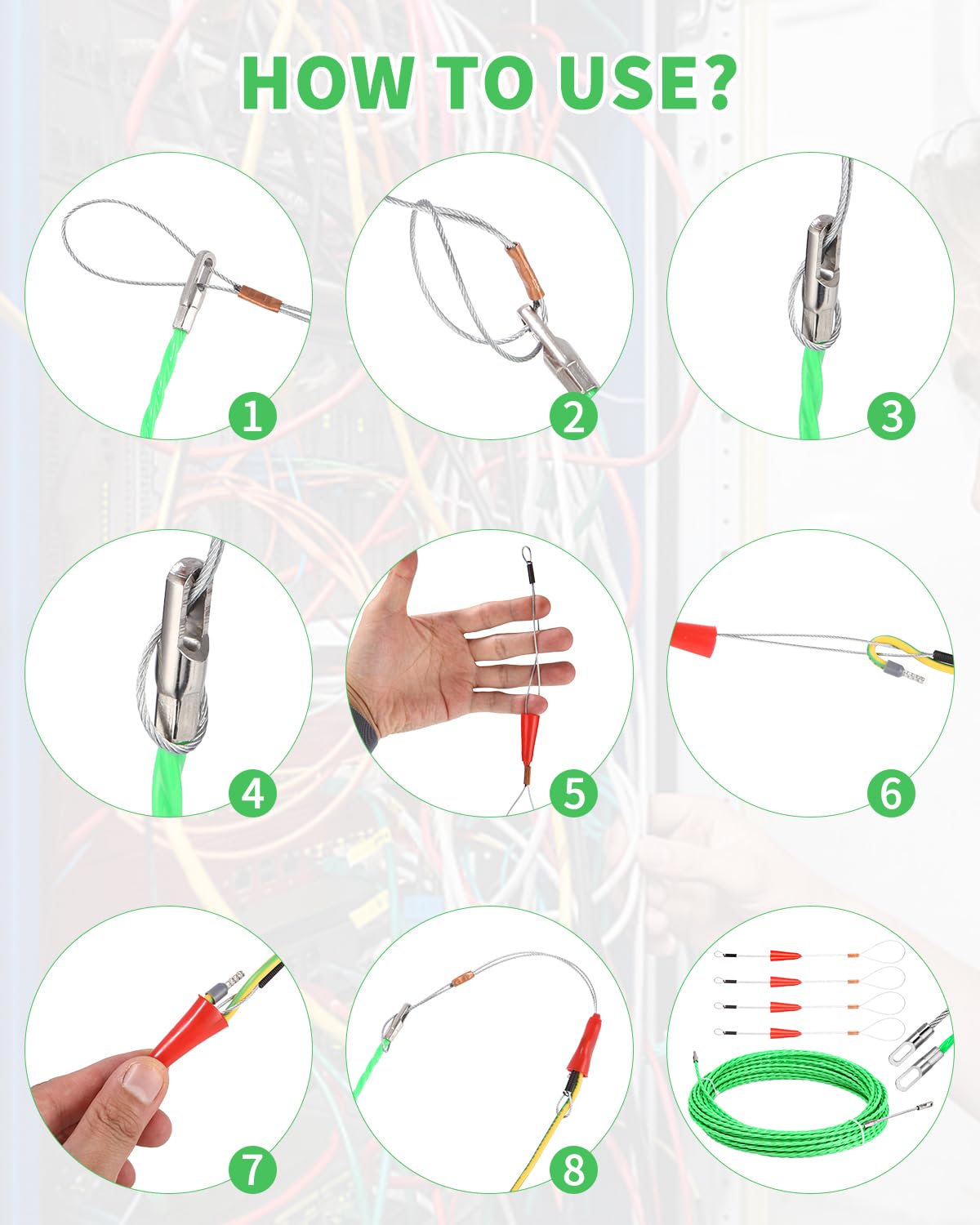 HOW TO USE?

1

2

3

4

5

6

7

8