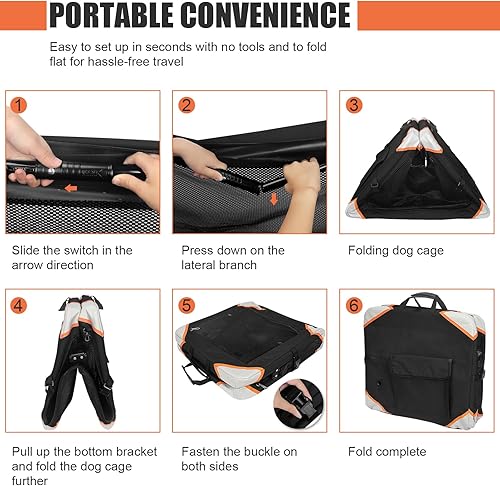 PORTABLE CONVENIENCE

Easy to set up in seconds with no tools and to fold flat for hassle-free travel

1

Slide the switch in the arrow direction

2

Press down on the lateral branch

3

Folding dog cage

4

Pull up the bottom bracket and fold the dog cage further

5

Fasten the buckle on both sides

6

Fold complete