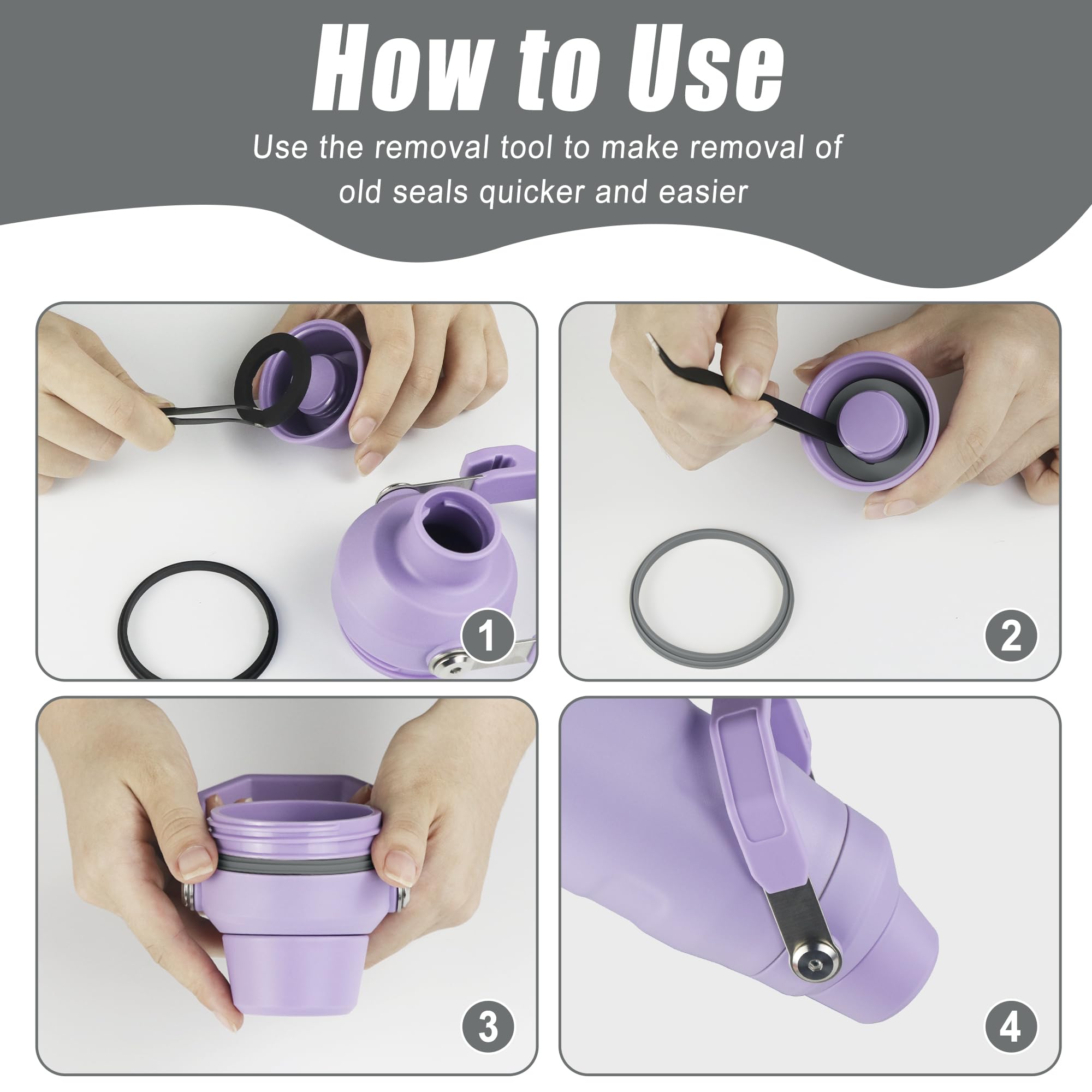 How to Use

Use the removal tool to make removal of old seals quicker and easier

1

2

3

4