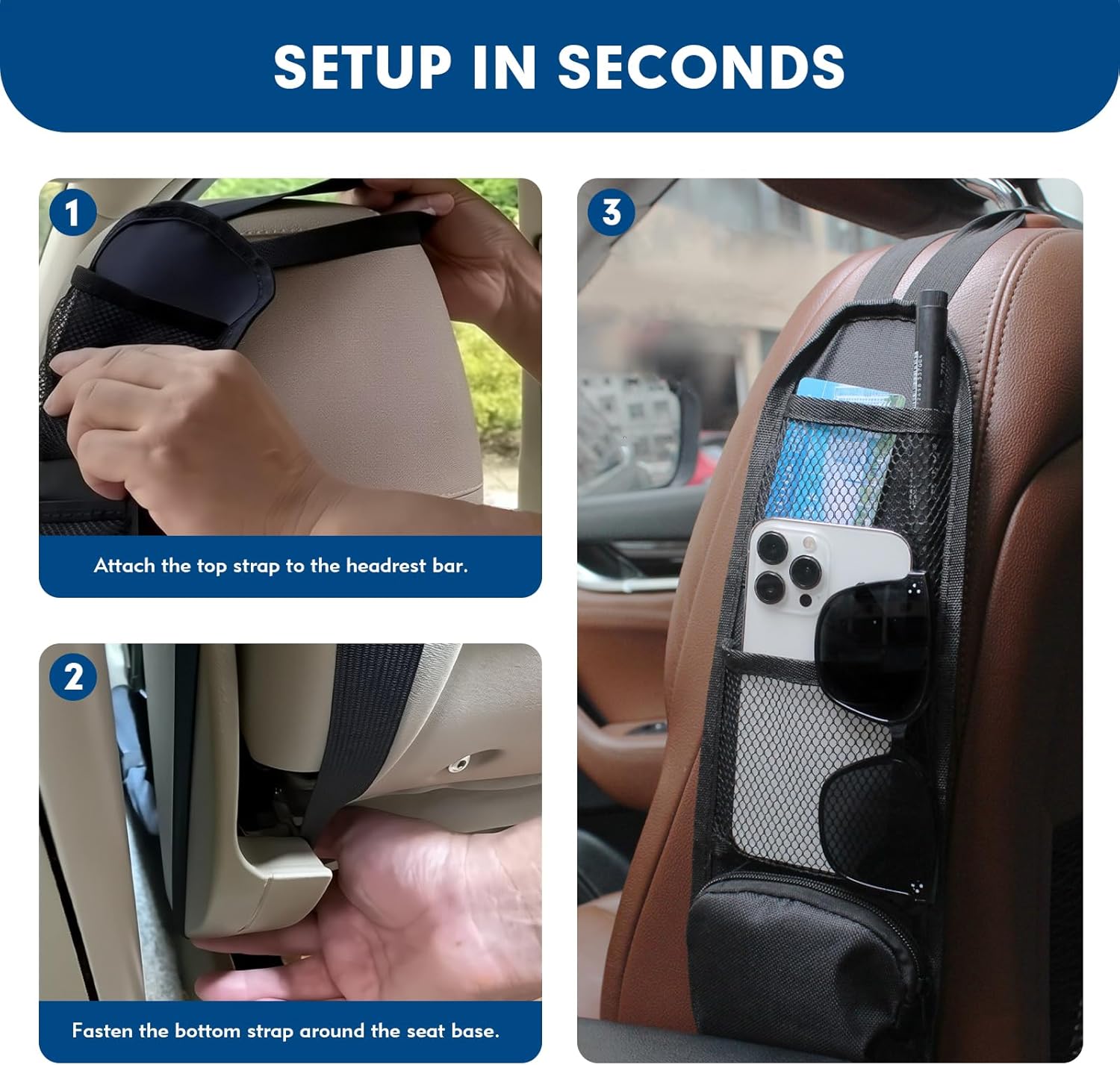 SETUP IN SECONDS

1

Attach the top strap to the headrest bar.

2

Fasten the bottom strap around the seat base.

3