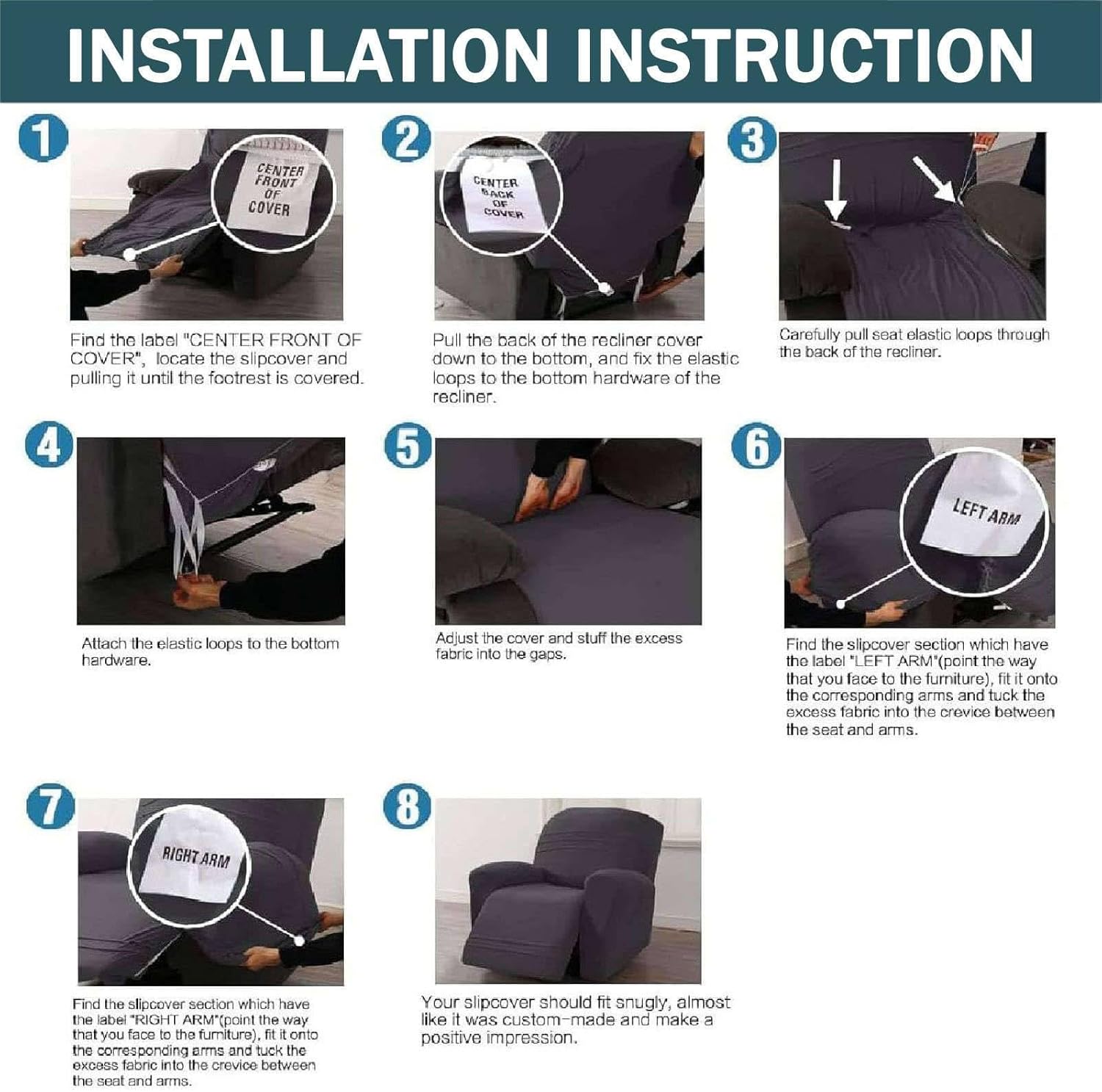 INSTALLATION INSTRUCTION

1

CENTER FRONT OF COVER

Find the label "CENTER FRONT OF COVER", locate the slipcover and pulling it until the footrest is covered.

2

CENTER BACK OF COVER

Pull the back of the recliner cover down to the bottom, and fix the elastic loops to the bottom hardware of the recliner.

3

Carefully pull seat elastic loops through the back of the recliner.

4

Attach the elastic loops to the bottom hardware.

5

Adjust the cover and stuff the excess fabric into the gaps.

6

LEFT ARM

Find the slipcover section which have the label "LEFT ARM"(point the way that you face to the furniture), fit it onto the corresponding arms and tuck the excess fabric into the crevice between the seat and arms.

7

RIGHT ARM

Find the slipcover section which have the label "RIGHT ARM"(point the way that you face to the furniture), fit it onto the corresponding arms and tuck the excess fabric into the crevice between the seat and arms.

8

Your slipcover should fit snugly, almost like it was custom-made and make a positive impression.