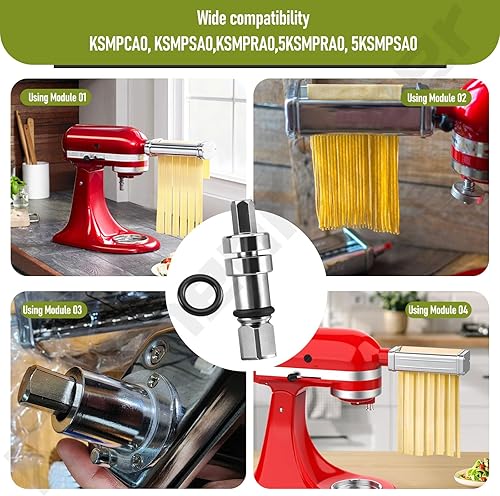 Wide compatibility
KSMPCA0, KSMPSA0,KSMPRA0,5KSMPRA0, 5KSMPSA0

Using Module 01

Using Module 02

Using Module 03

Using Module 04