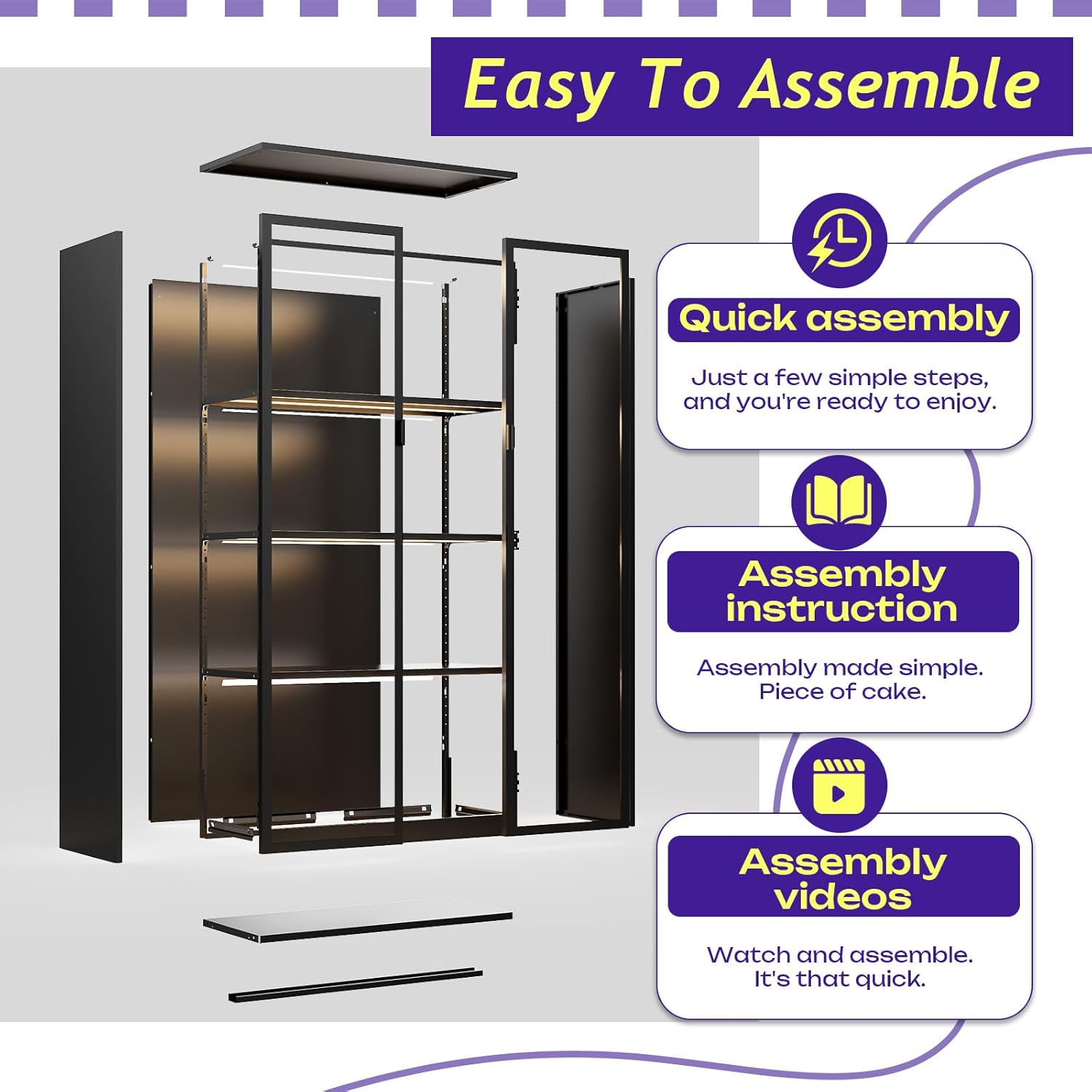 Easy To Assemble

Quick assembly

Just a few simple steps, and you're ready to enjoy.

Assembly instruction

Assembly made simple. Piece of cake.

Assembly videos

Watch and assemble. It's that quick.