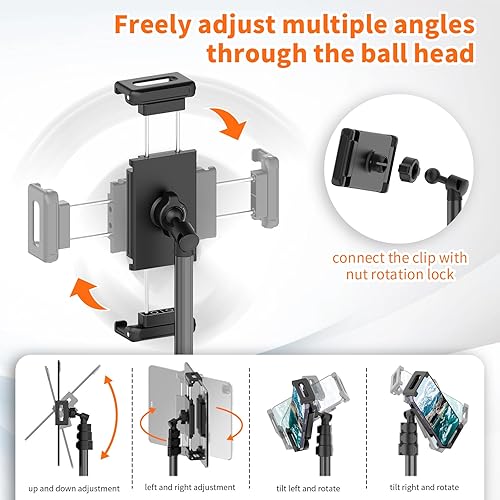 Freely adjust multiple angles through the ball head

connect the clip with nut rotation lock

up and down adjustment

left and right adjustment

tilt left and rotate

tilt right and rotate