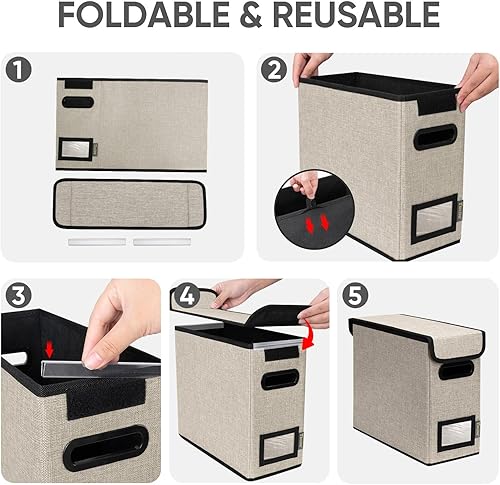 FOLDABLE & REUSABLE

1

2

3

4

5