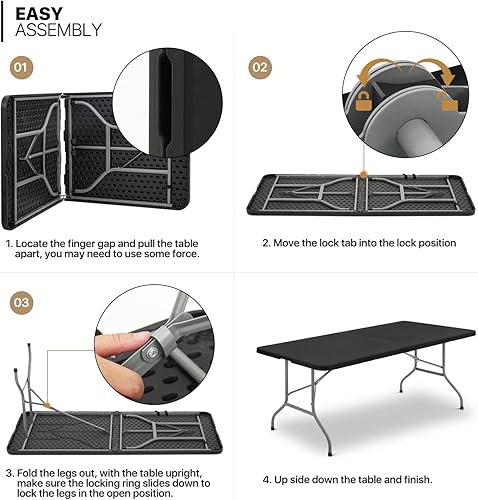 EASY
ASSEMBLY

01

1. Locate the finger gap and pull the table apart, you may need to use some force.

02

2. Move the lock tab into the lock position

03

3. Fold the legs out, with the table upright, make sure the locking ring slides down to lock the legs in the open position.

4. Up side down the table and finish.