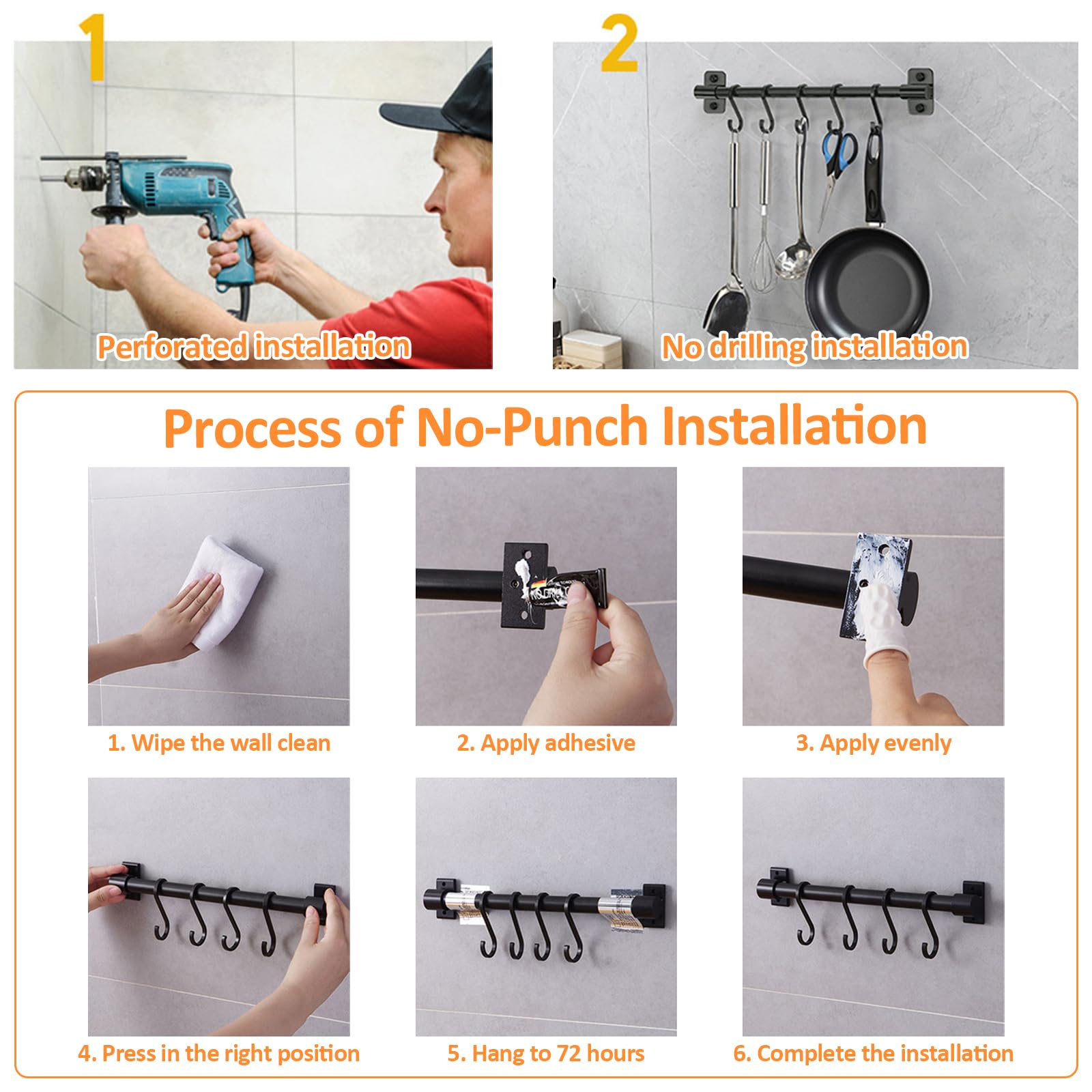 1

Perforated installation

2

No drilling installation

Process of No-Punch Installation

1. Wipe the wall clean

2. Apply adhesive

3. Apply evenly

4. Press in the right position

5. Hang to 72 hours

6. Complete the installation