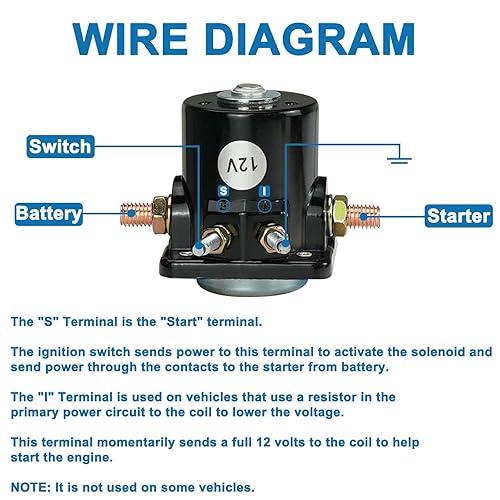 WIRE DIAGRAM

Switch

12V

S I

Battery

Starter

The "S" Terminal is the "Start" terminal.

The ignition switch sends power to this terminal to activate the solenoid and send power through the contacts to the starter from battery.

The "I" Terminal is used on vehicles that use a resistor in the primary power circuit to the coil to lower the voltage.

This terminal momentarily sends a full 12 volts to the coil to help start the engine.

NOTE: It is not used on some vehicles.