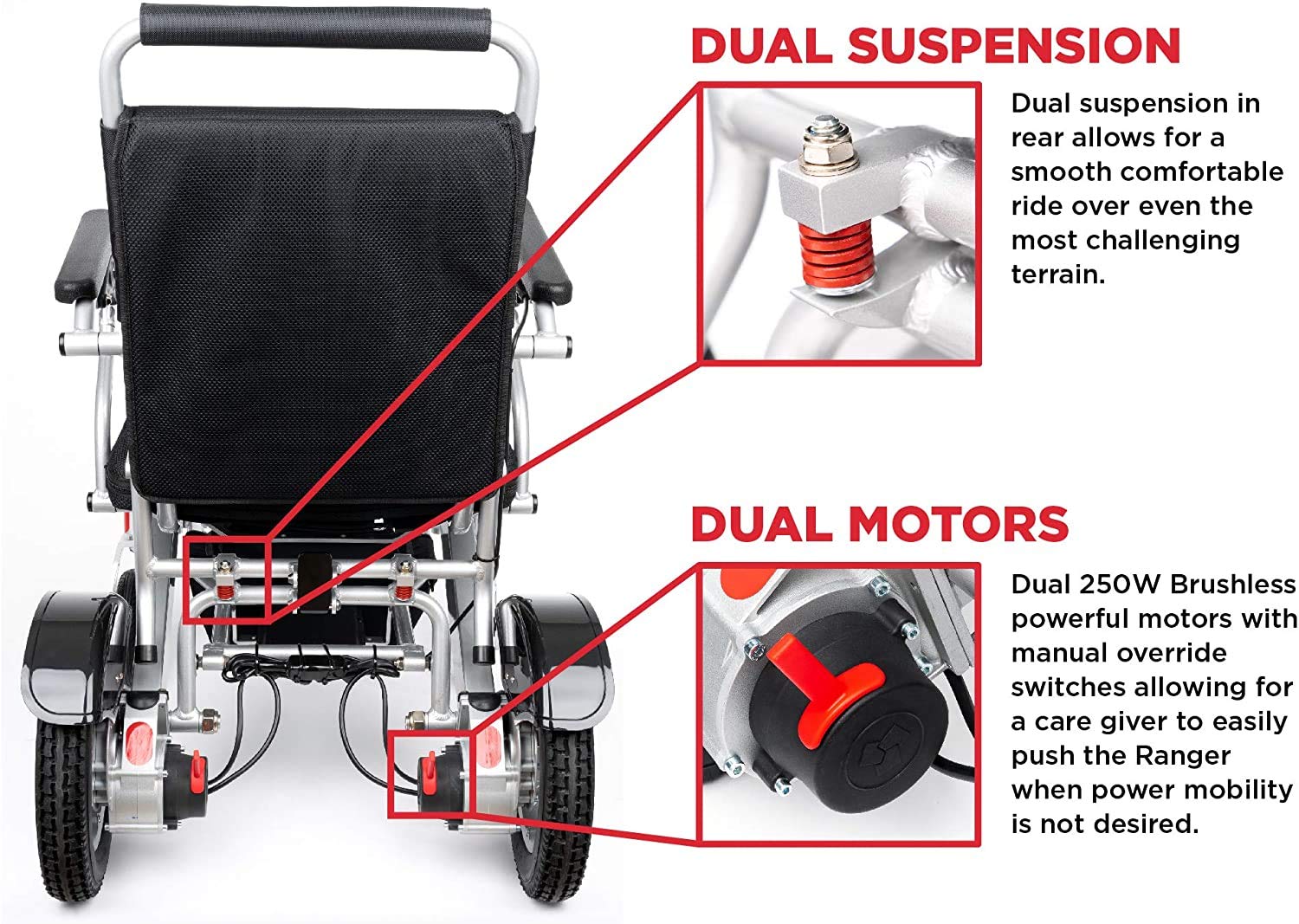 DUAL SUSPENSION

Dual suspension in rear allows for a smooth comfortable ride over even the most challenging terrain.

DUAL MOTORS

Dual 250W Brushless powerful motors with manual override switches allowing for a care giver to easily push the Ranger when power mobility is not desired.