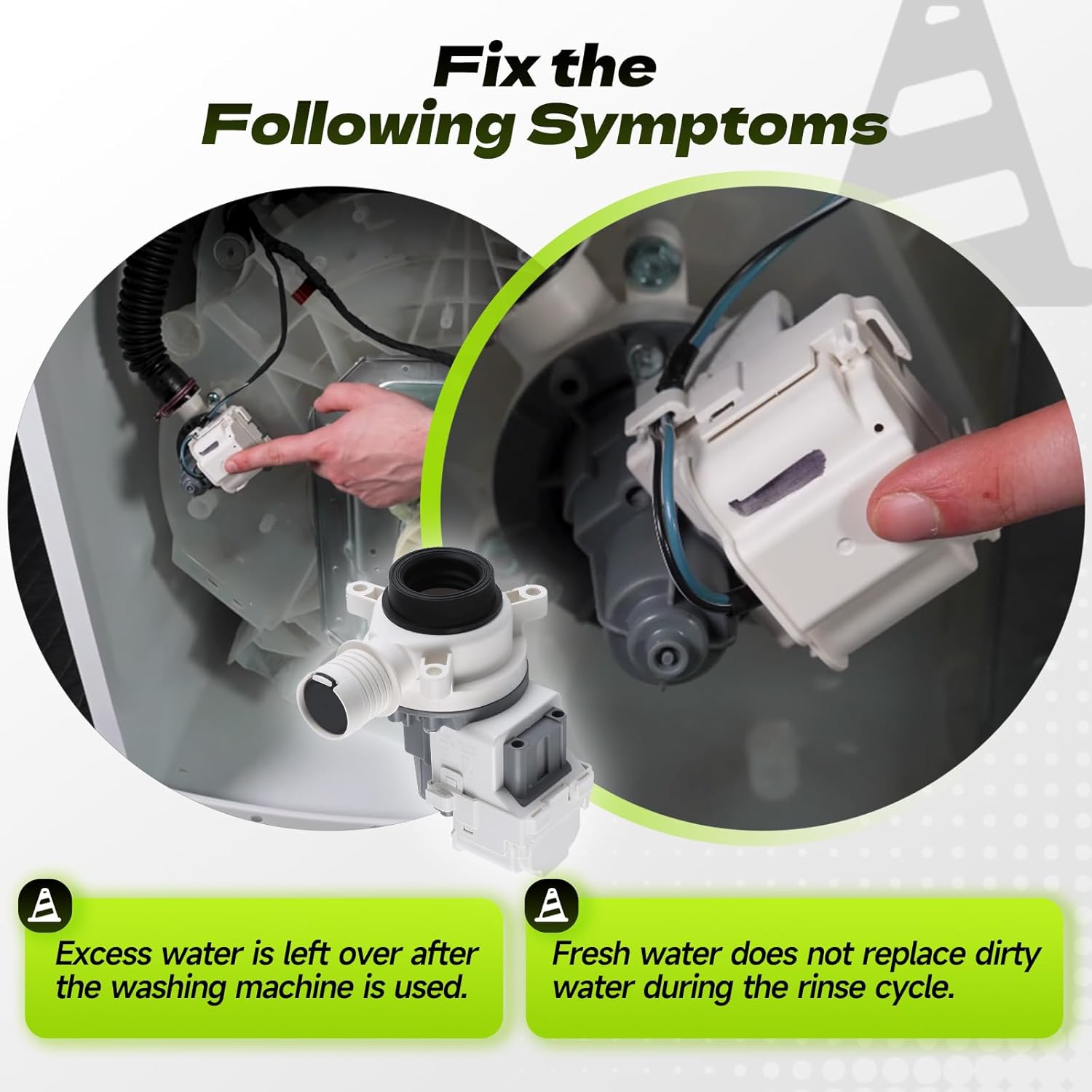 Fix the Following Symptoms

Excess water is left over after the washing machine is used.

Fresh water does not replace dirty water during the rinse cycle.