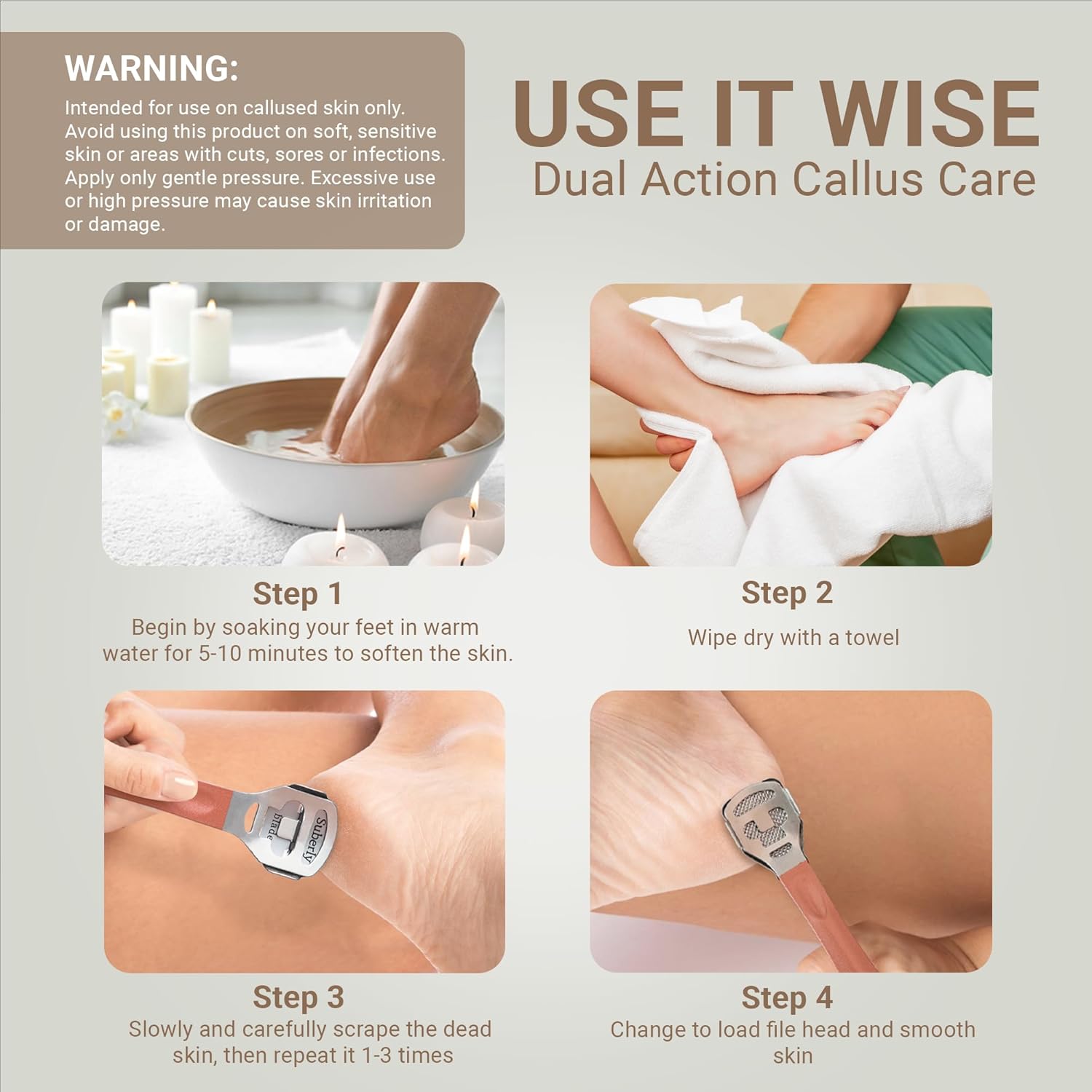 WARNING:
Intended for use on callused skin only. Avoid using this product on soft, sensitive skin or areas with cuts, sores or infections. Apply only gentle pressure. Excessive use or high pressure may cause skin irritation or damage.

USE IT WISE
Dual Action Callus Care

Step 1
Begin by soaking your feet in warm water for 5-10 minutes to soften the skin.

Step 2
Wipe dry with a towel

Suberly
blade

Step 3
Slowly and carefully scrape the dead skin, then repeat it 1-3 times

Step 4
Change to load file head and smooth skin