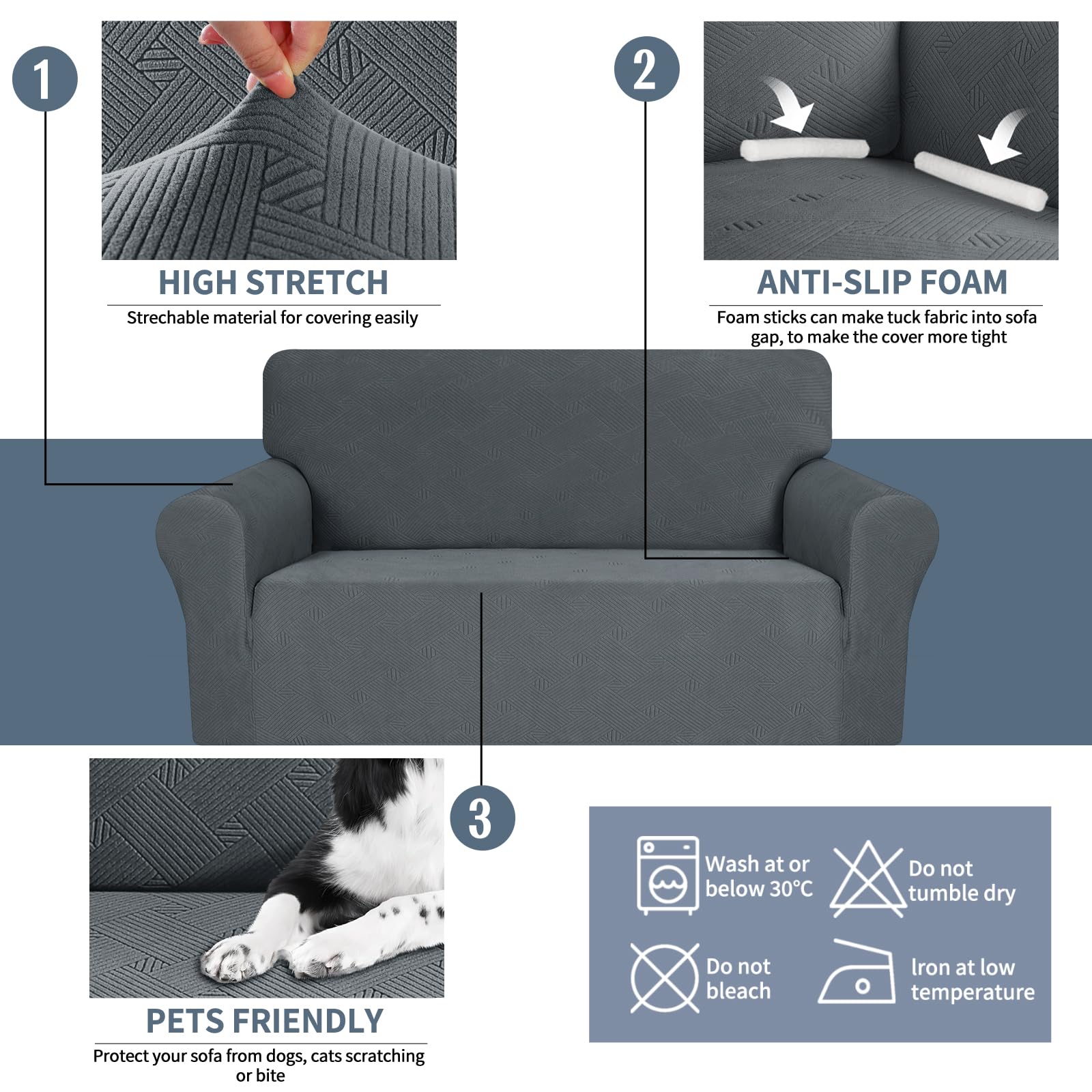 1

HIGH STRETCH

Strechable material for covering easily

2

ANTI-SLIP FOAM

Foam sticks can make tuck fabric into sofa gap, to make the cover more tight

3

PETS FRIENDLY

Protect your sofa from dogs, cats scratching or bite

Wash at or below 30°C

Do not tumble dry

Do not bleach

Iron at low temperature