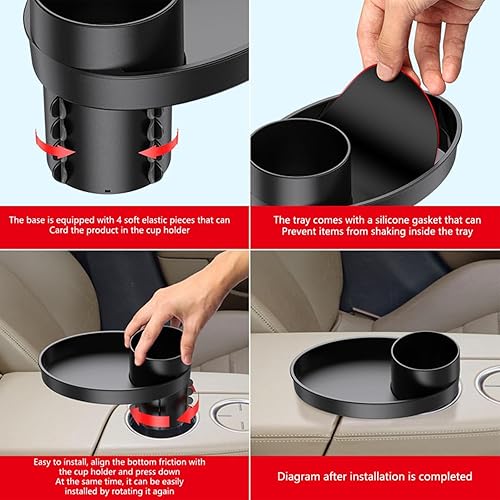 The base is equipped with 4 soft elastic pieces that can Card the product in the cup holder

The tray comes with a silicone gasket that can Prevent items from shaking inside the tray

Easy to install, align the bottom friction with the cup holder and press down
At the same time, it can be easily installed by rotating it again

Diagram after installation is completed