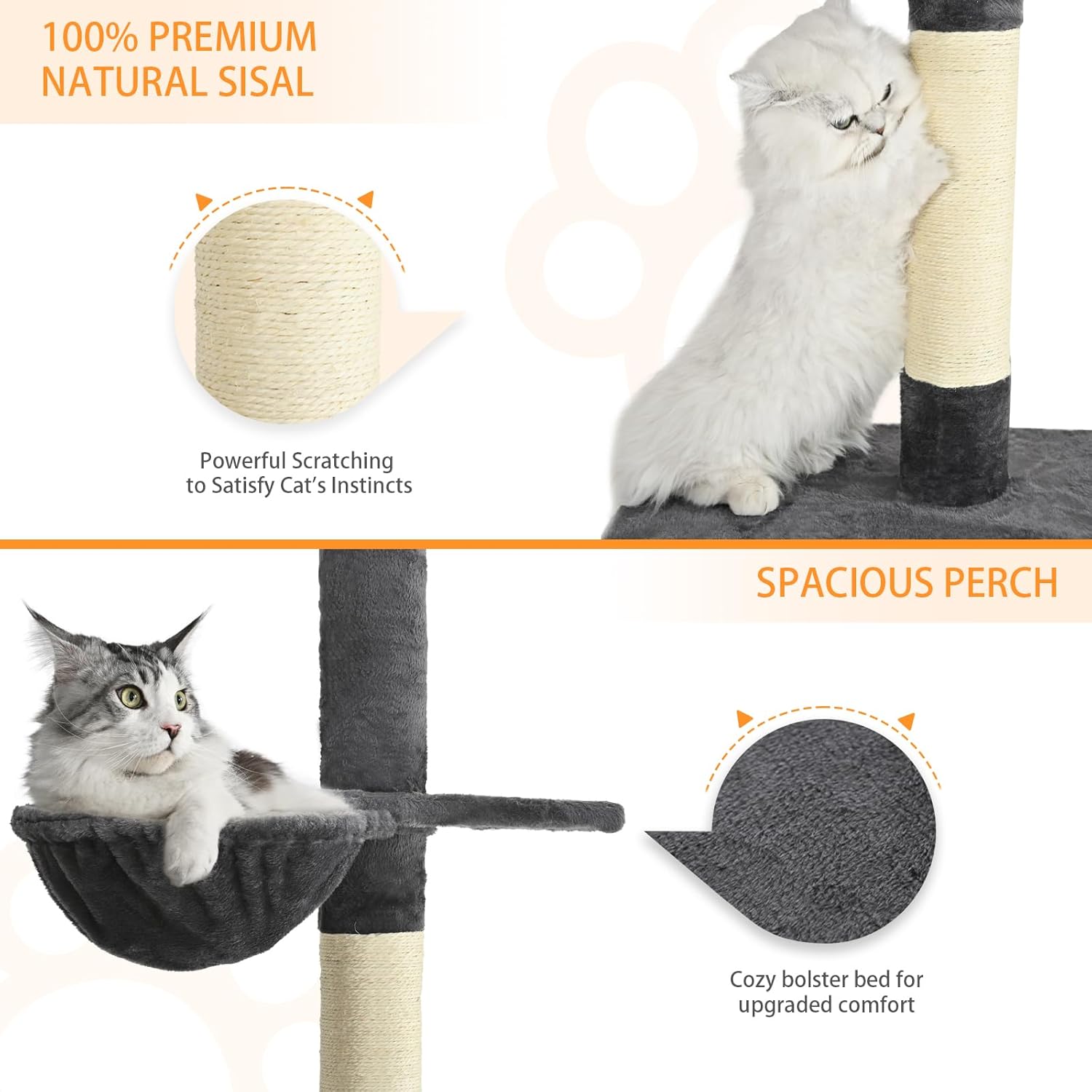 100% PREMIUM NATURAL SISAL

Powerful Scratching to Satisfy Cat's Instincts

SPACIOUS PERCH

Cozy bolster bed for upgraded comfort