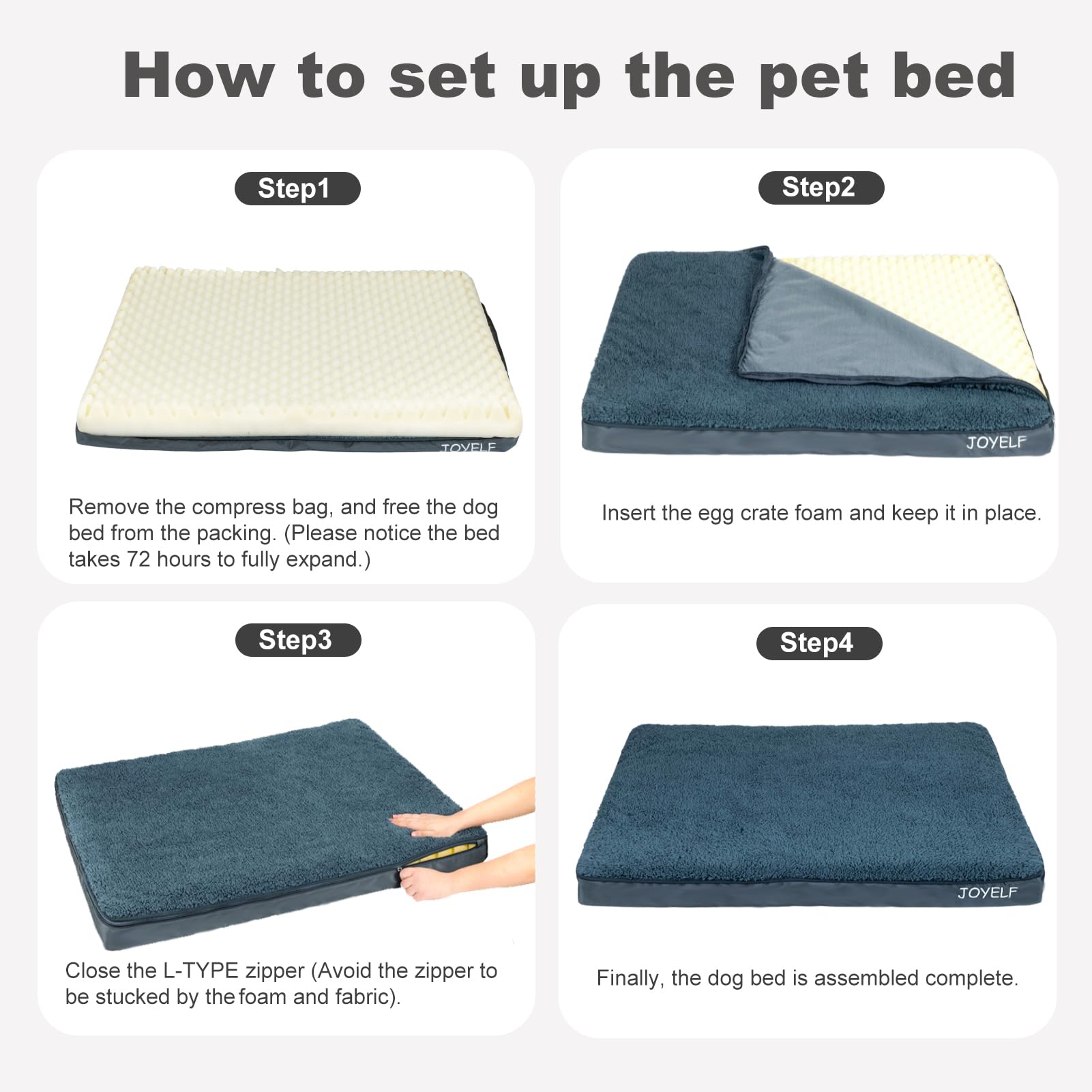 How to set up the pet bed

Step1

JOYELF

Remove the compress bag, and free the dog bed from the packing. (Please notice the bed takes 72 hours to fully expand.)

Step2

JOYELF

Insert the egg crate foam and keep it in place.

Step3

Close the L-TYPE zipper (Avoid the zipper to be stucked by the foam and fabric).

Step4

JOYELF

Finally, the dog bed is assembled complete.