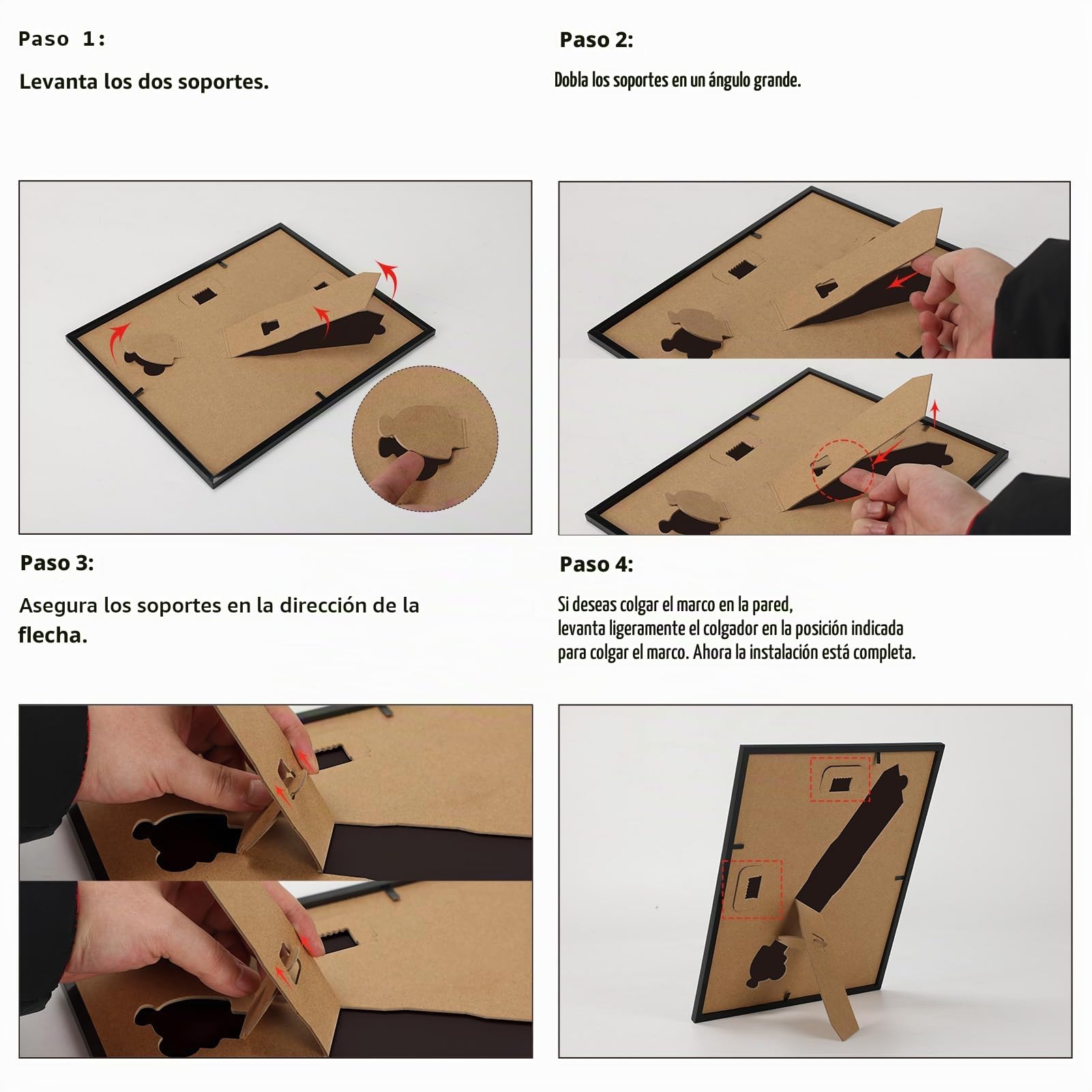 Paso 1:

Levanta los dos soportes.

Paso 2:

Dobla los soportes en un ángulo grande.

Paso 3:

Asegura los soportes en la dirección de la flecha.

Paso 4:

Si deseas colgar el marco en la pared, levanta ligeramente el colgador en la posición indicada para colgar el marco. Ahora la instalación está completa.