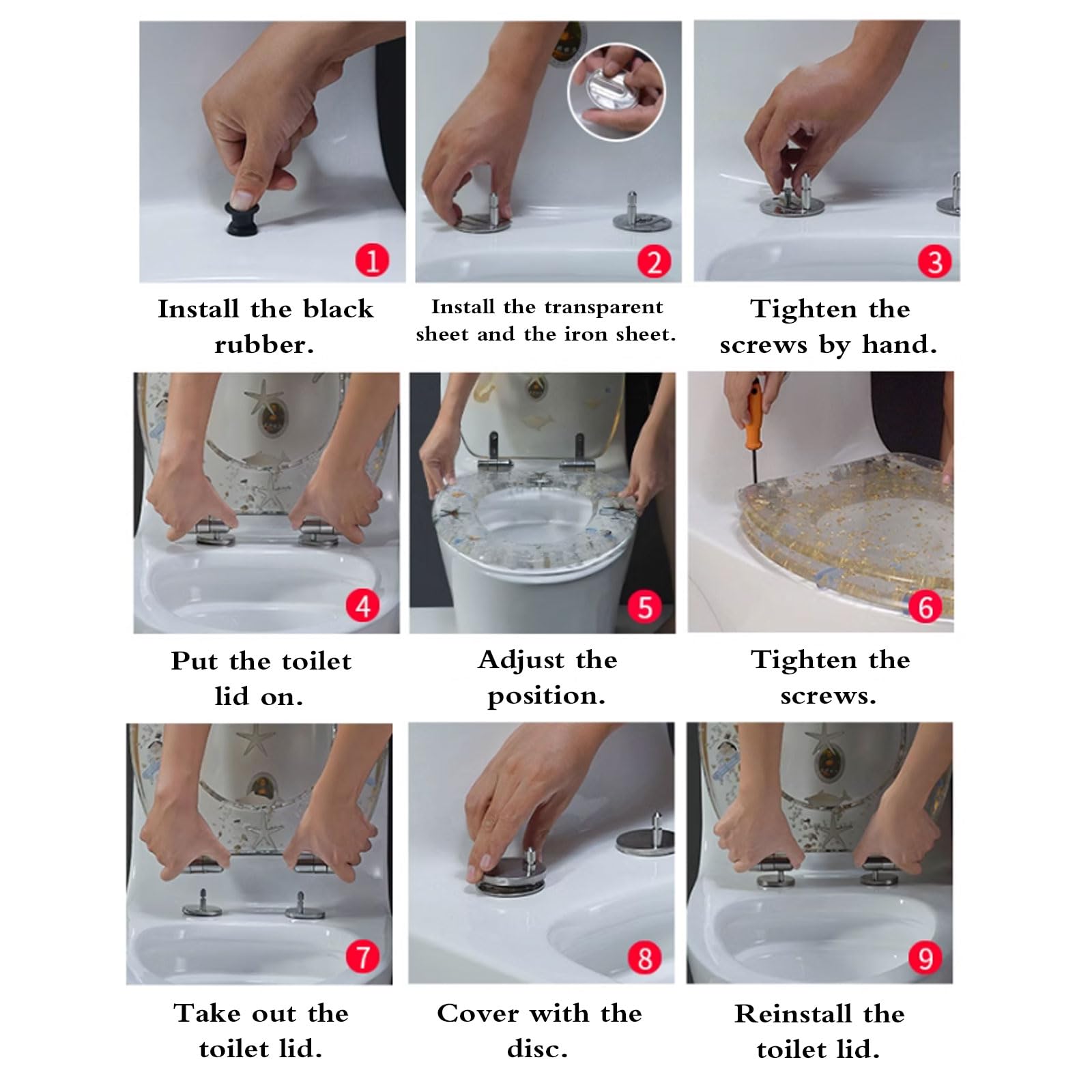 1
Install the black rubber.

2
Install the transparent sheet and the iron sheet.

3
Tighten the screws by hand.

4
Put the toilet lid on.

5
Adjust the position.

6
Tighten the screws.

7
Take out the toilet lid.

8
Cover with the disc.

9
Reinstall the toilet lid.