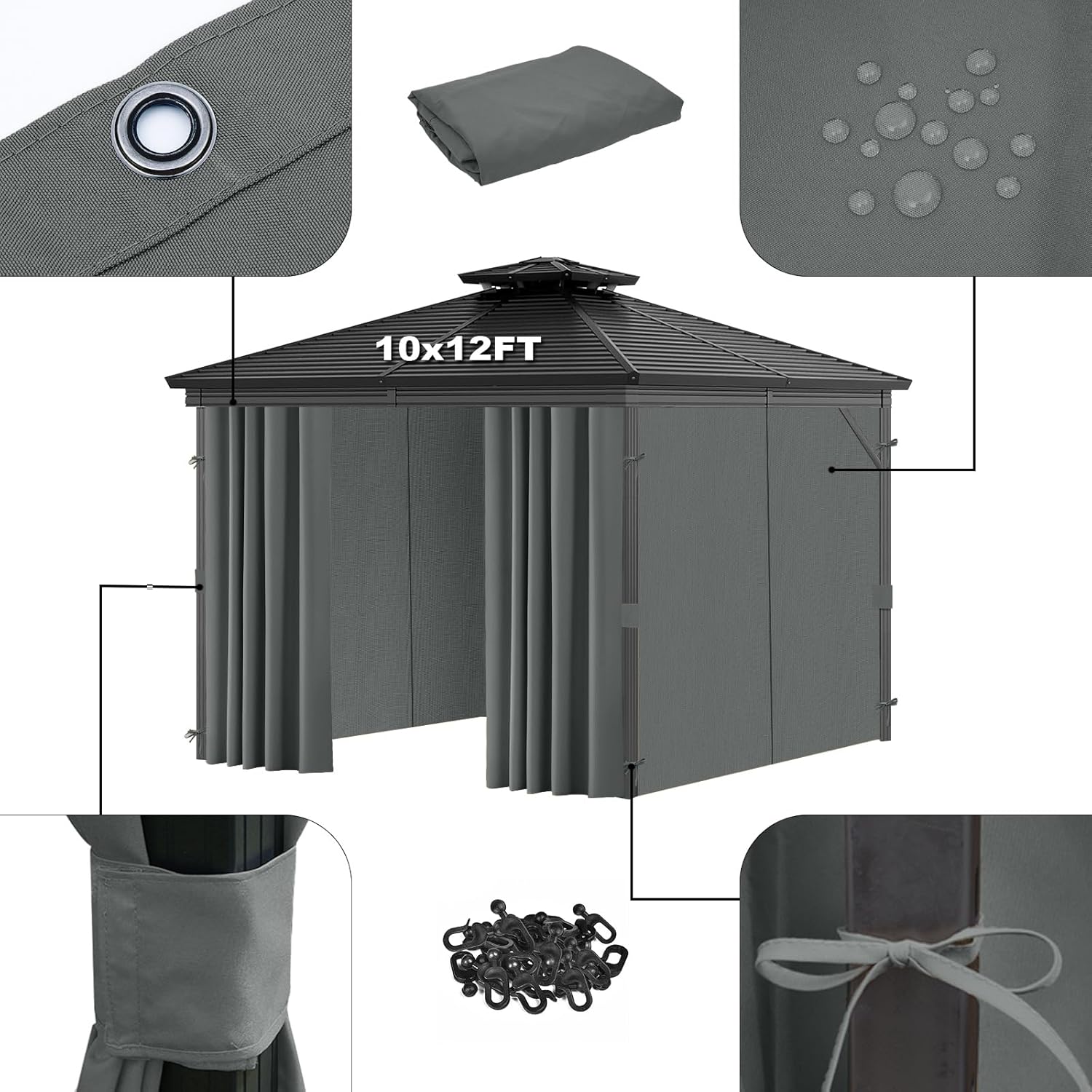 10x12FT