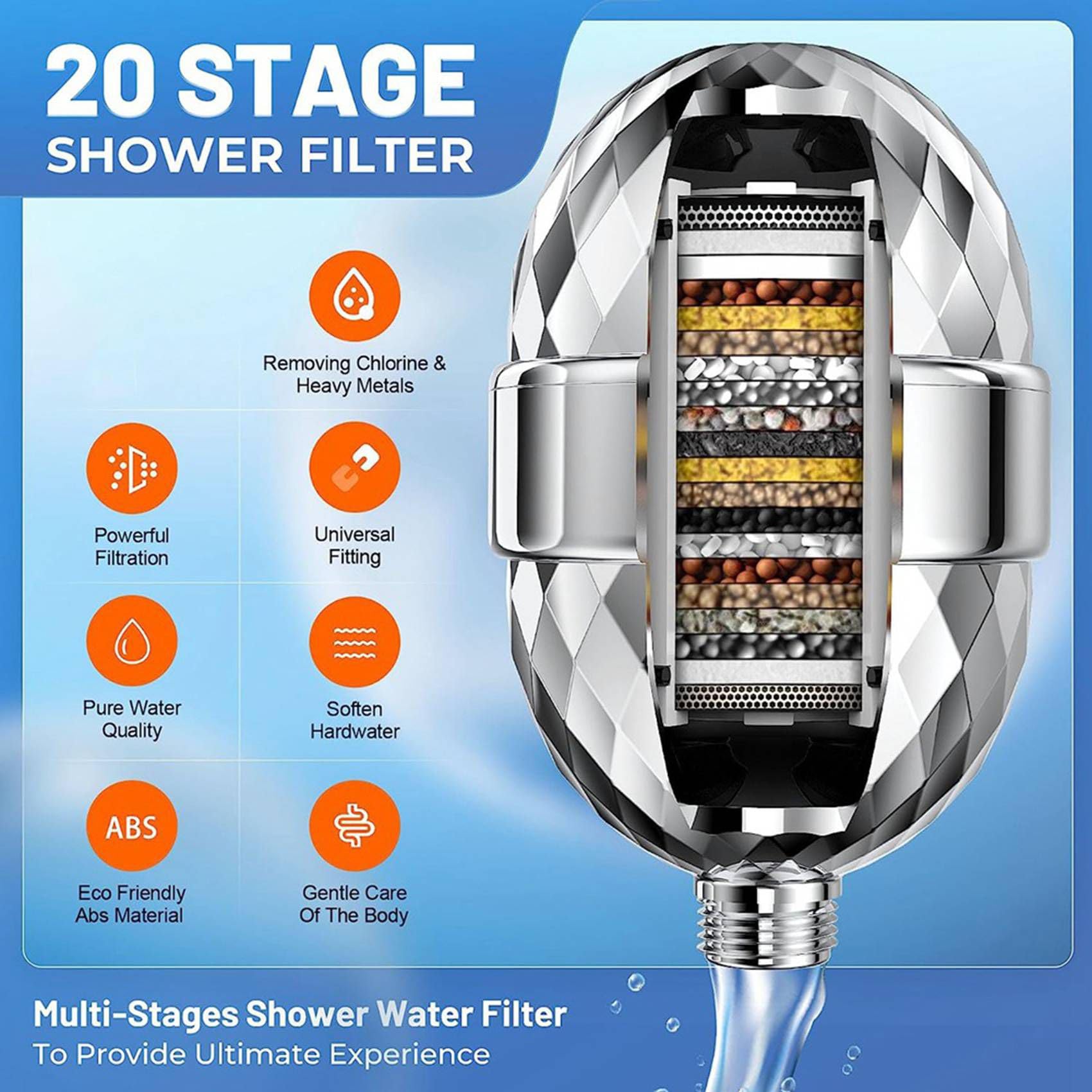 20 STAGE
SHOWER FILTER

Removing Chlorine & Heavy Metals

Powerful Filtration

Universal Fitting

Pure Water Quality

Soften Hardwater

ABS

Eco Friendly Abs Material

Gentle Care Of The Body

Multi-Stages Shower Water Filter
To Provide Ultimate Experience