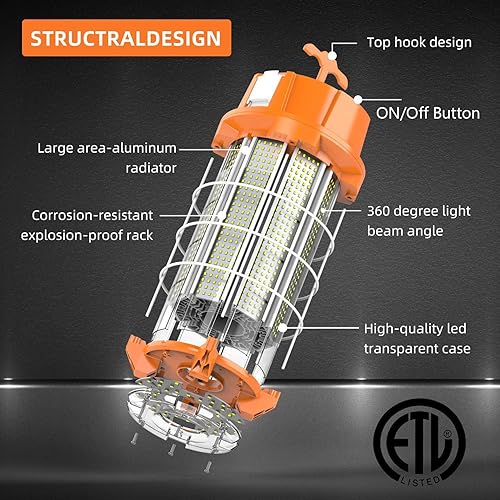 STRUCTRALDESIGN

Top hook design

ON/Off Button

Large area-aluminum radiator

Corrosion-resistant explosion-proof rack

360 degree light beam angle

High-quality led transparent case

ETL
LISTED