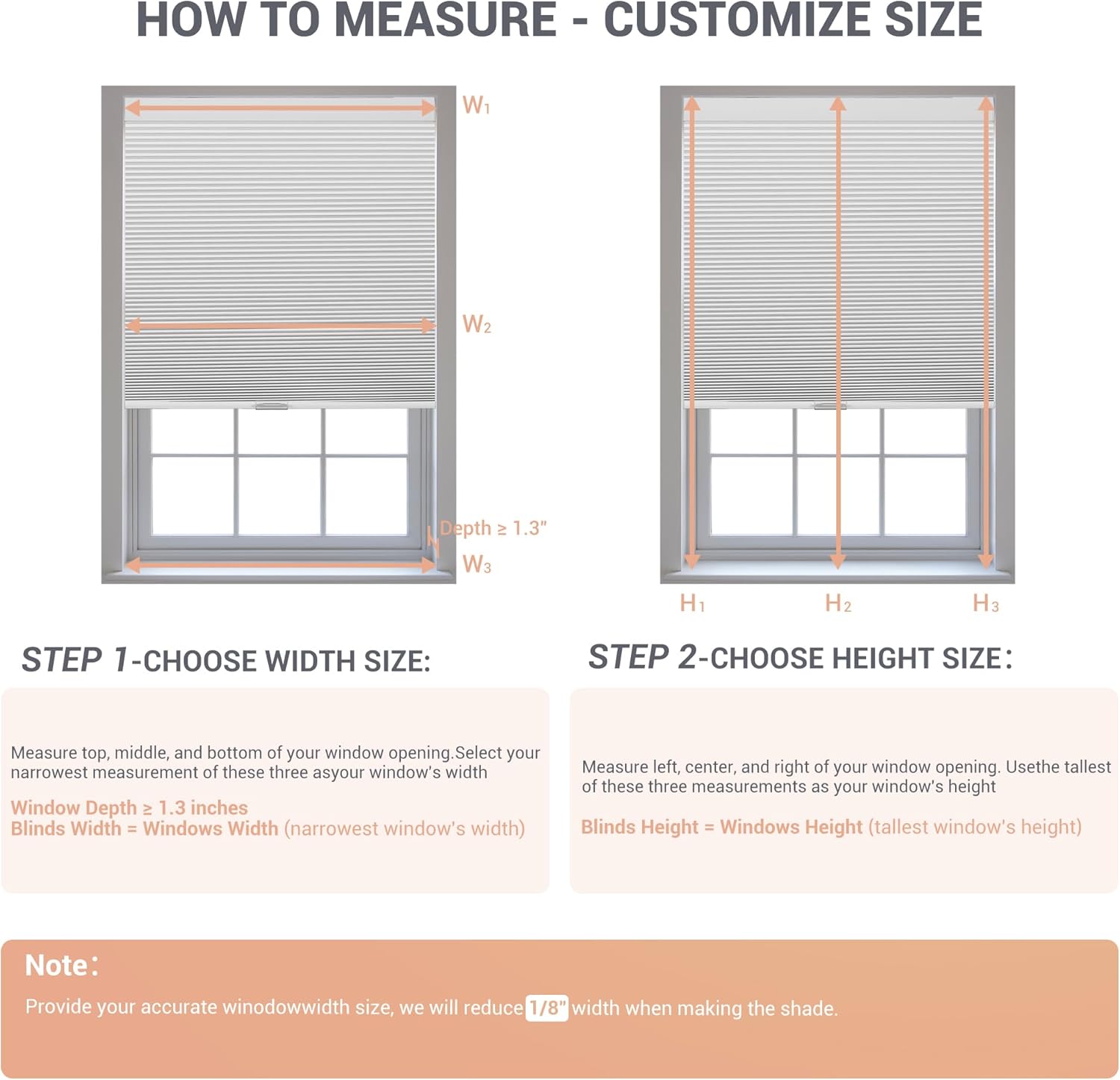 HOW TO MEASURE - CUSTOMIZE SIZE

$W_1$

$W_2$

Depth ≥ 1.3"

$W_3$

$H_1$ $H_2$ $H_3$

STEP 1-CHOOSE WIDTH SIZE:

Measure top, middle, and bottom of your window opening.Select your narrowest measurement of these three asyour window's width

Window Depth ≥ 1.3 inches
Blinds Width = Windows Width (narrowest window's width)

STEP 2-CHOOSE HEIGHT SIZE:

Measure left, center, and right of your window opening. Usethe tallest of these three measurements as your window's height

Blinds Height = Windows Height (tallest window's height)

Note:

Provide your accurate winodowwidth size, we will reduce 1/8" width when making the shade.