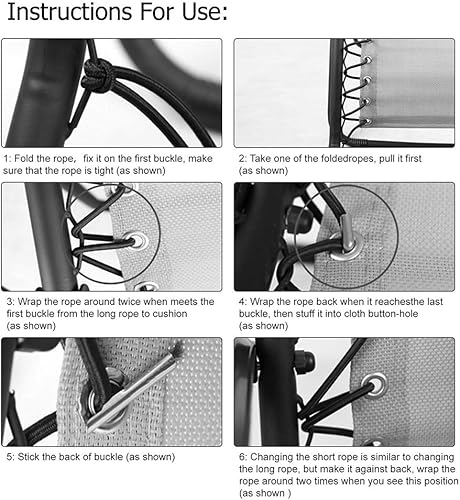 Instructions For Use:

1: Fold the rope, fix it on the first buckle, make sure that the rope is tight (as shown)

2: Take one of the foldedropes, pull it first (as shown)

3: Wrap the rope around twice when meets the first buckle from the long rope to cushion (as shown)

4: Wrap the rope back when it reachesthe last buckle, then stuff it into cloth button-hole (as shown)

5: Stick the back of buckle (as shown)

6: Changing the short rope is similar to changing the long rope, but make it against back, wrap the rope around two times when you see this position (as shown )