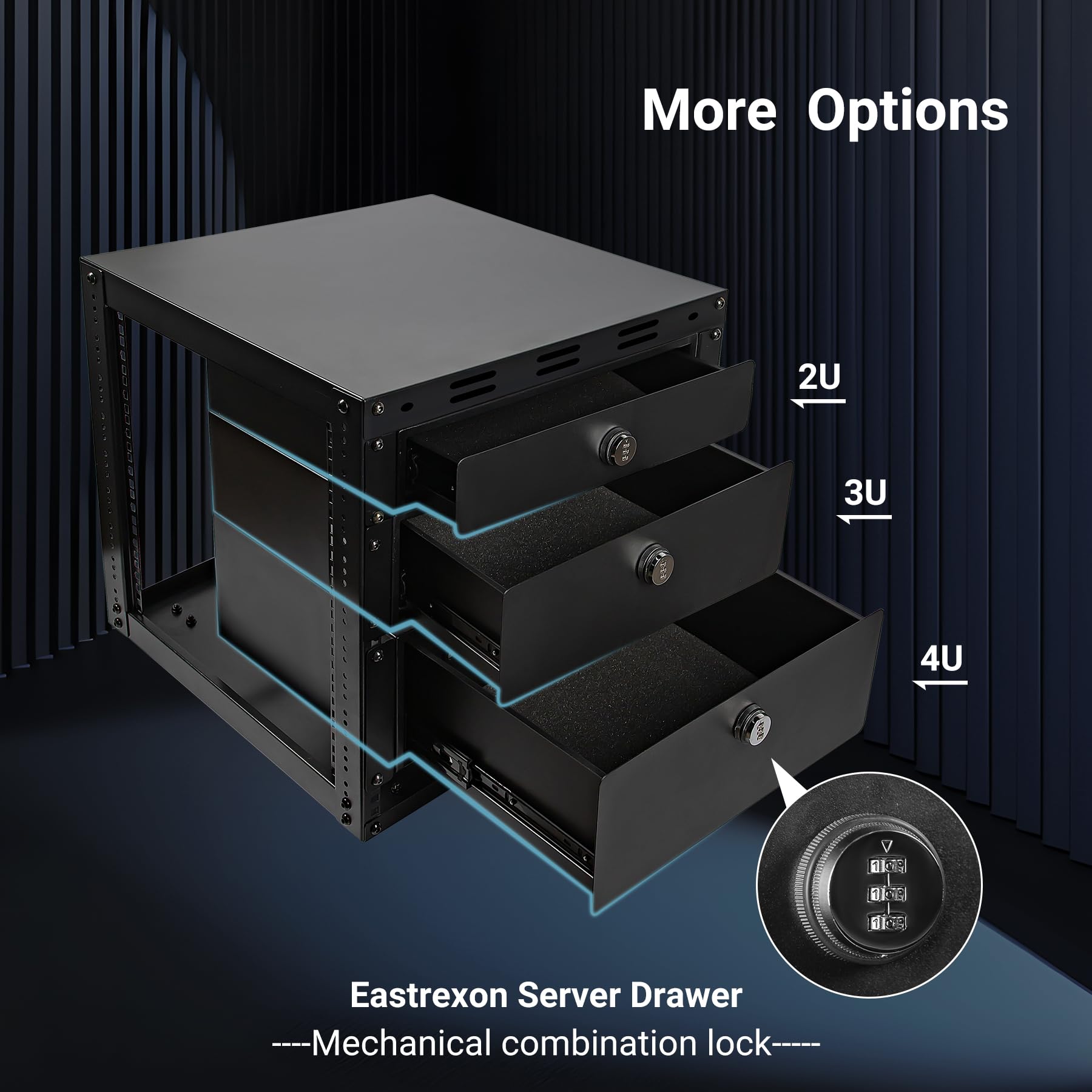 More Options

2U

3U

4U

Eastrexon Server Drawer

----Mechanical combination lock-----