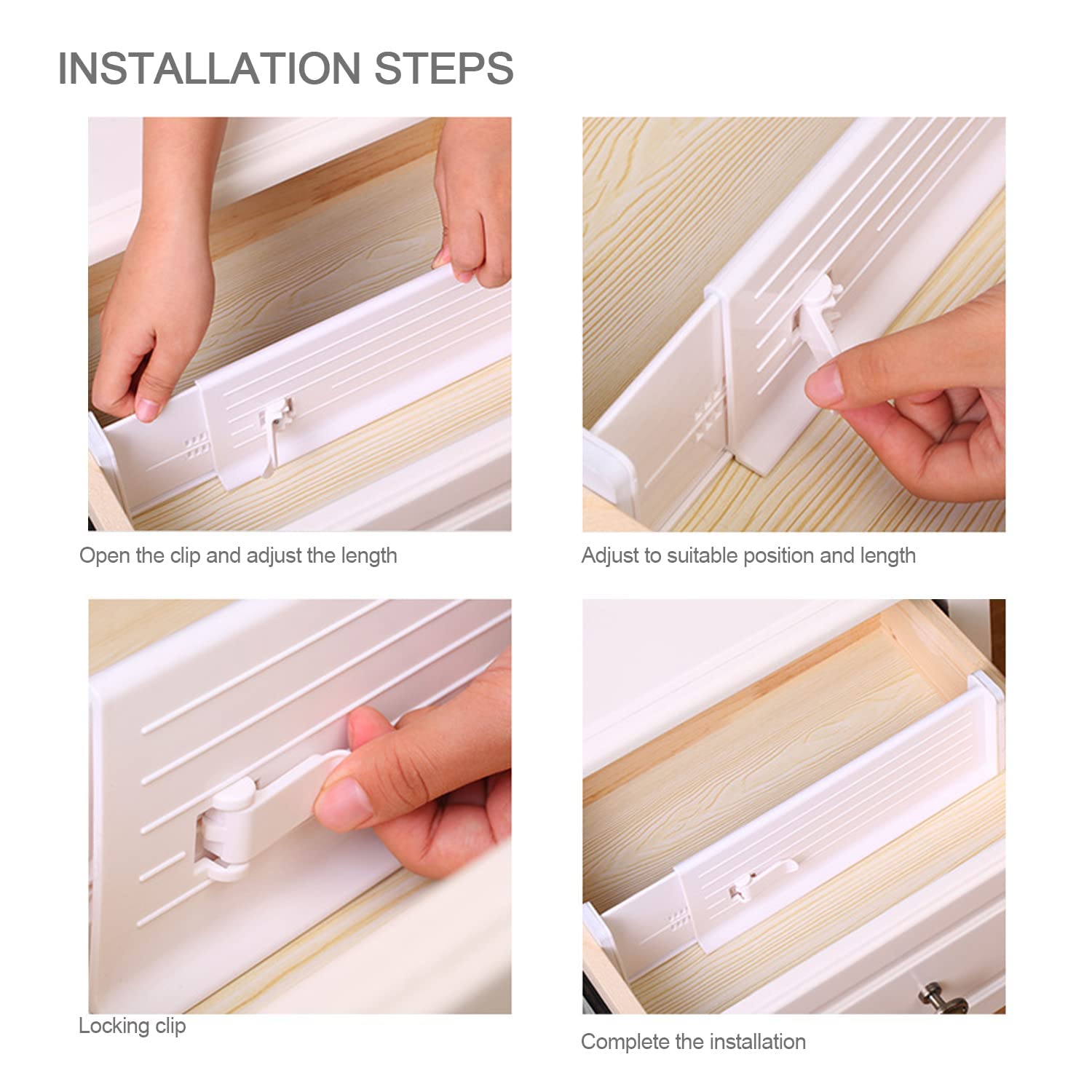 INSTALLATION STEPS

Open the clip and adjust the length

Adjust to suitable position and length

Locking clip

Complete the installation