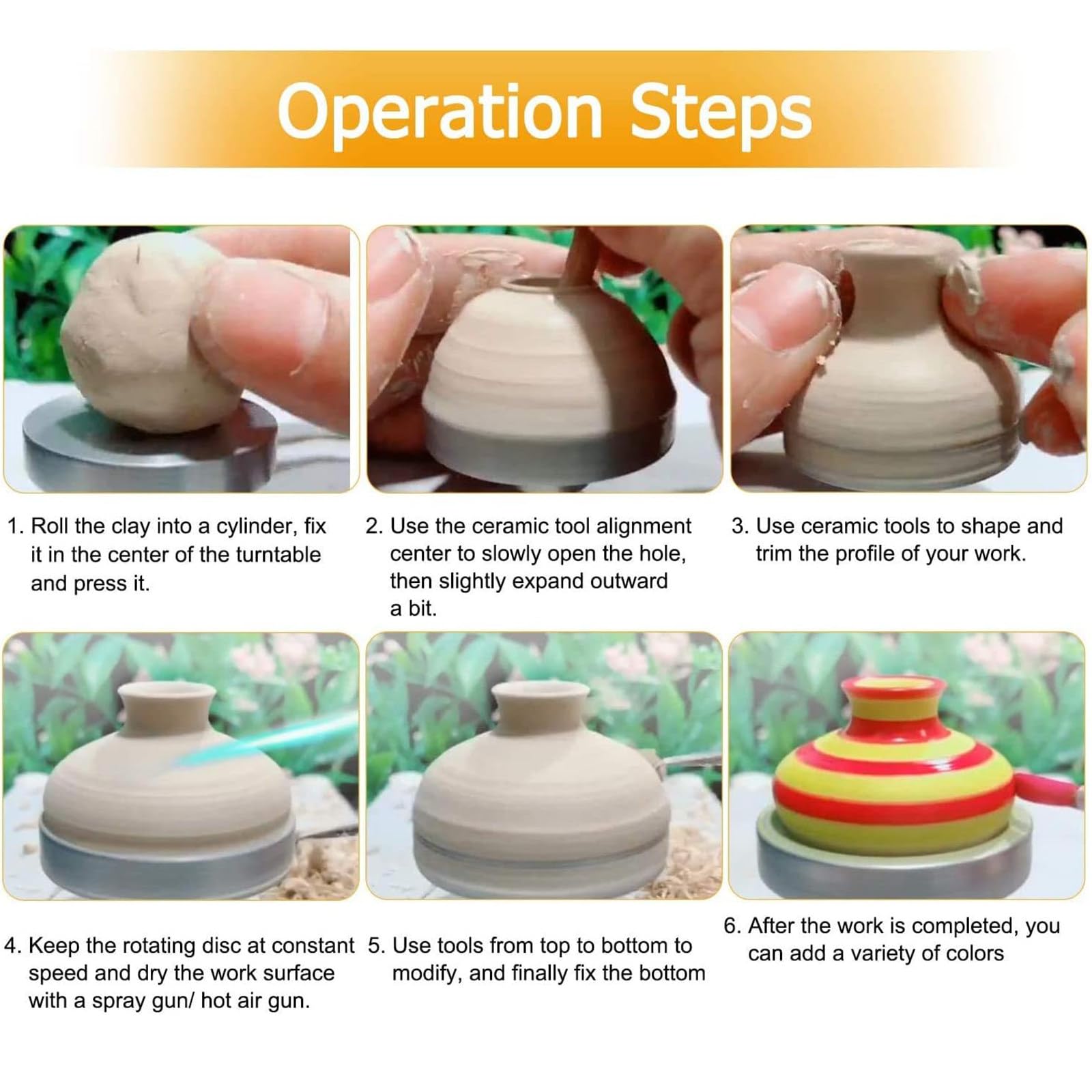 Operation Steps

1. Roll the clay into a cylinder, fix it in the center of the turntable and press it.

2. Use the ceramic tool alignment center to slowly open the hole, then slightly expand outward a bit.

3. Use ceramic tools to shape and trim the profile of your work.

4. Keep the rotating disc at constant speed and dry the work surface with a spray gun/ hot air gun.

5. Use tools from top to bottom to modify, and finally fix the bottom

6. After the work is completed, you can add a variety of colors