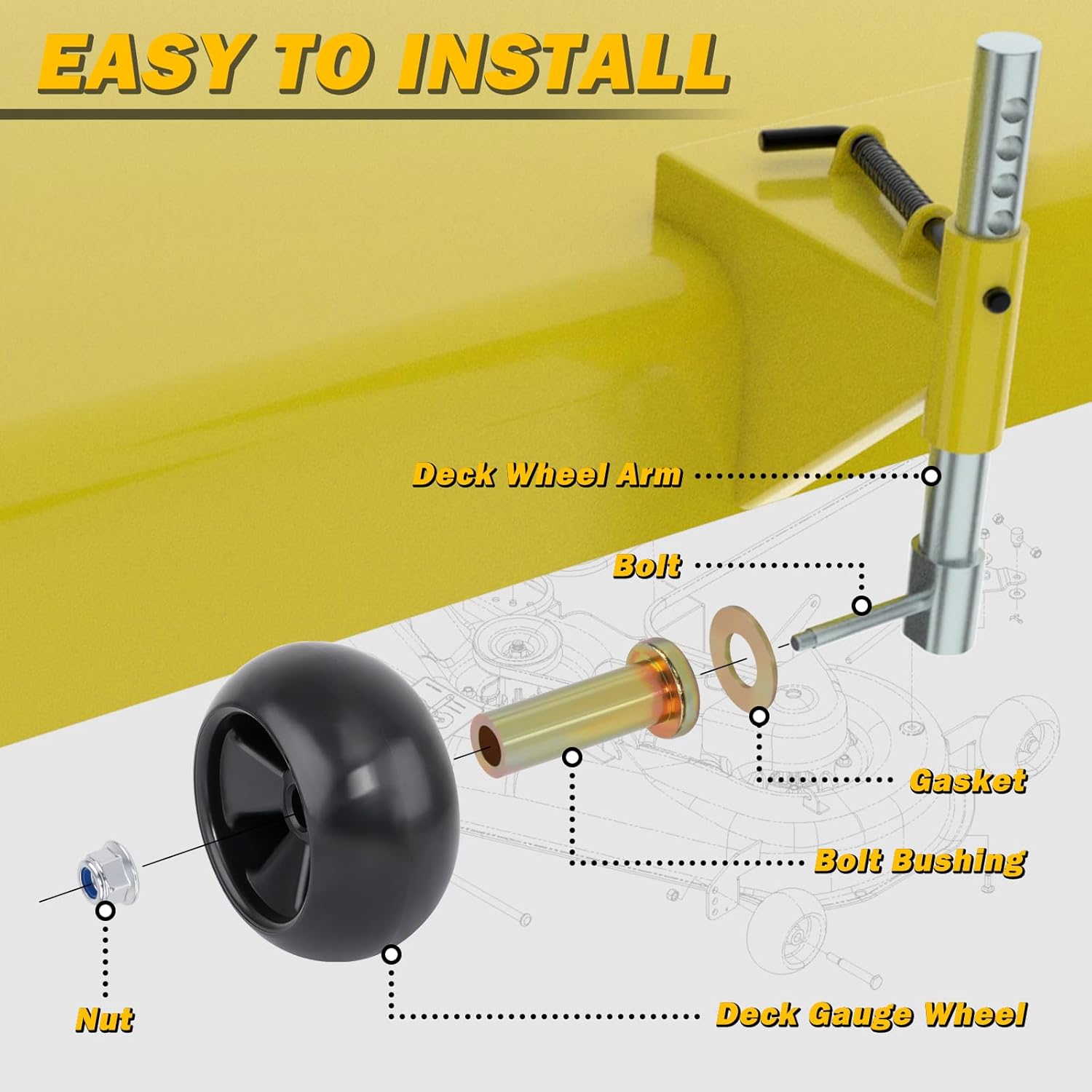 EASY TO INSTALL

Deck Wheel Arm

Bolt

Gasket

Bolt Bushing

Nut

Deck Gauge Wheel