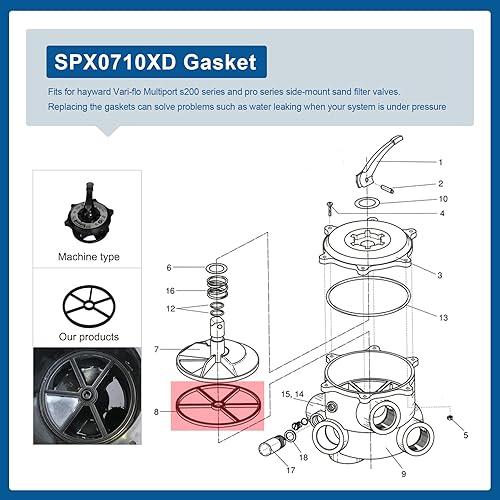 SPX0710XD Gasket

Fits for hayward Vari-flo Multiport s200 series and pro series side-mount sand filter valves. Replacing the gaskets can solve problems such as water leaking when your system is under pressure

Machine type

Our products

1
2
10
4
3
13
6
16
12
7
8
15, 14
5
18
17
9