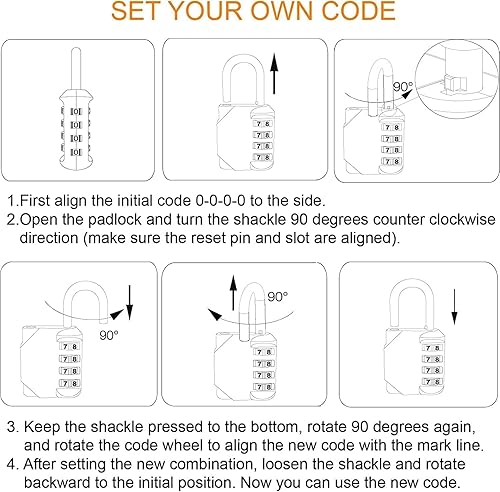 SET YOUR OWN CODE

0
0
0
0

7 8
7 8
7 8
7 8

90°

7 8
7 8
7 8
7 8

1.First align the initial code 0-0-0-0 to the side.
2.Open the padlock and turn the shackle 90 degrees counter clockwise direction (make sure the reset pin and slot are aligned).

90°

7 8
7 8
7 8
7 8

90°

7 8
7 8
7 8
7 8

7 8
7 8
7 8
7 8

3. Keep the shackle pressed to the bottom, rotate 90 degrees again, and rotate the code wheel to align the new code with the mark line.
4. After setting the new combination, loosen the shackle and rotate backward to the initial position. Now you can use the new code.