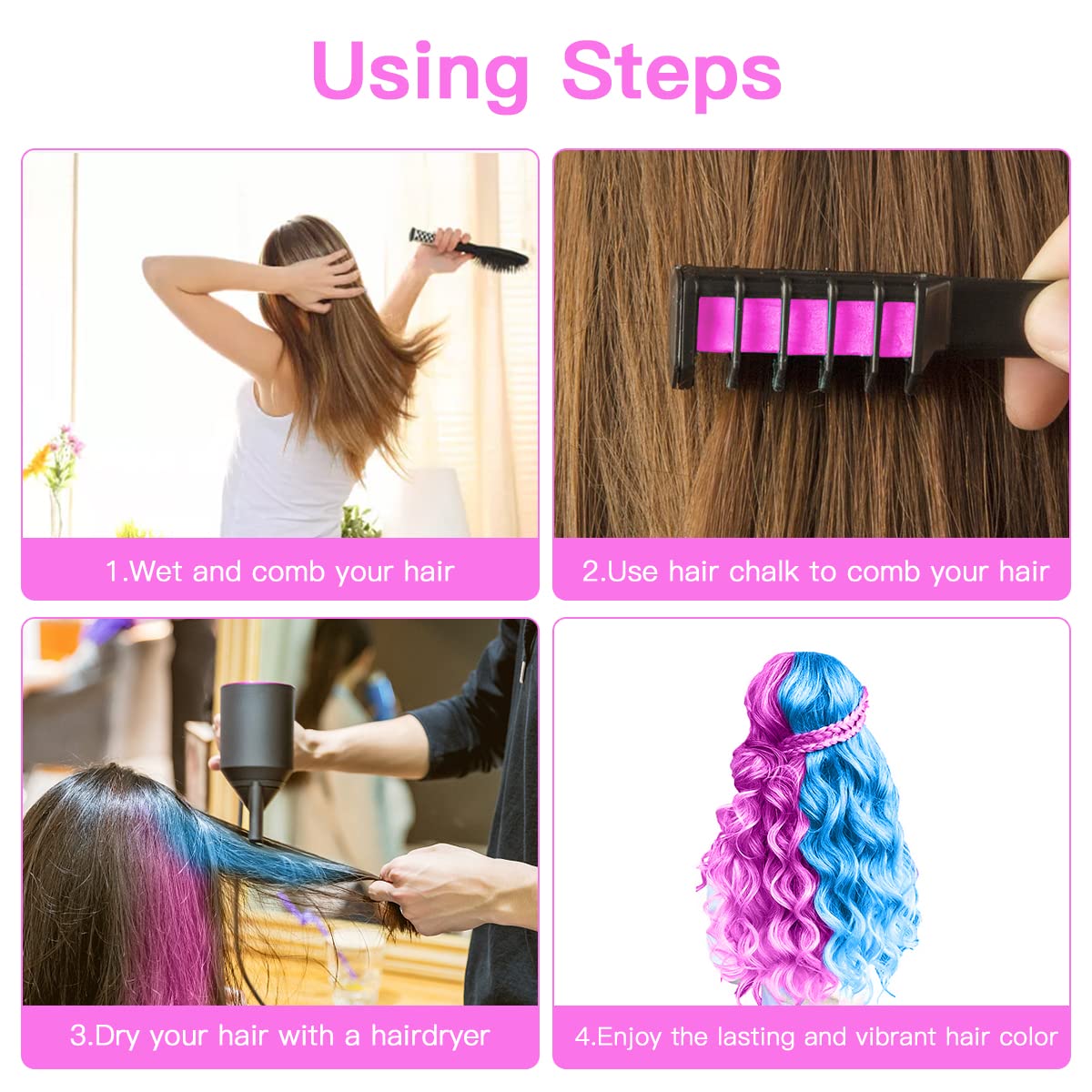 Using Steps

1.Wet and comb your hair

2.Use hair chalk to comb your hair

3.Dry your hair with a hairdryer

4.Enjoy the lasting and vibrant hair color