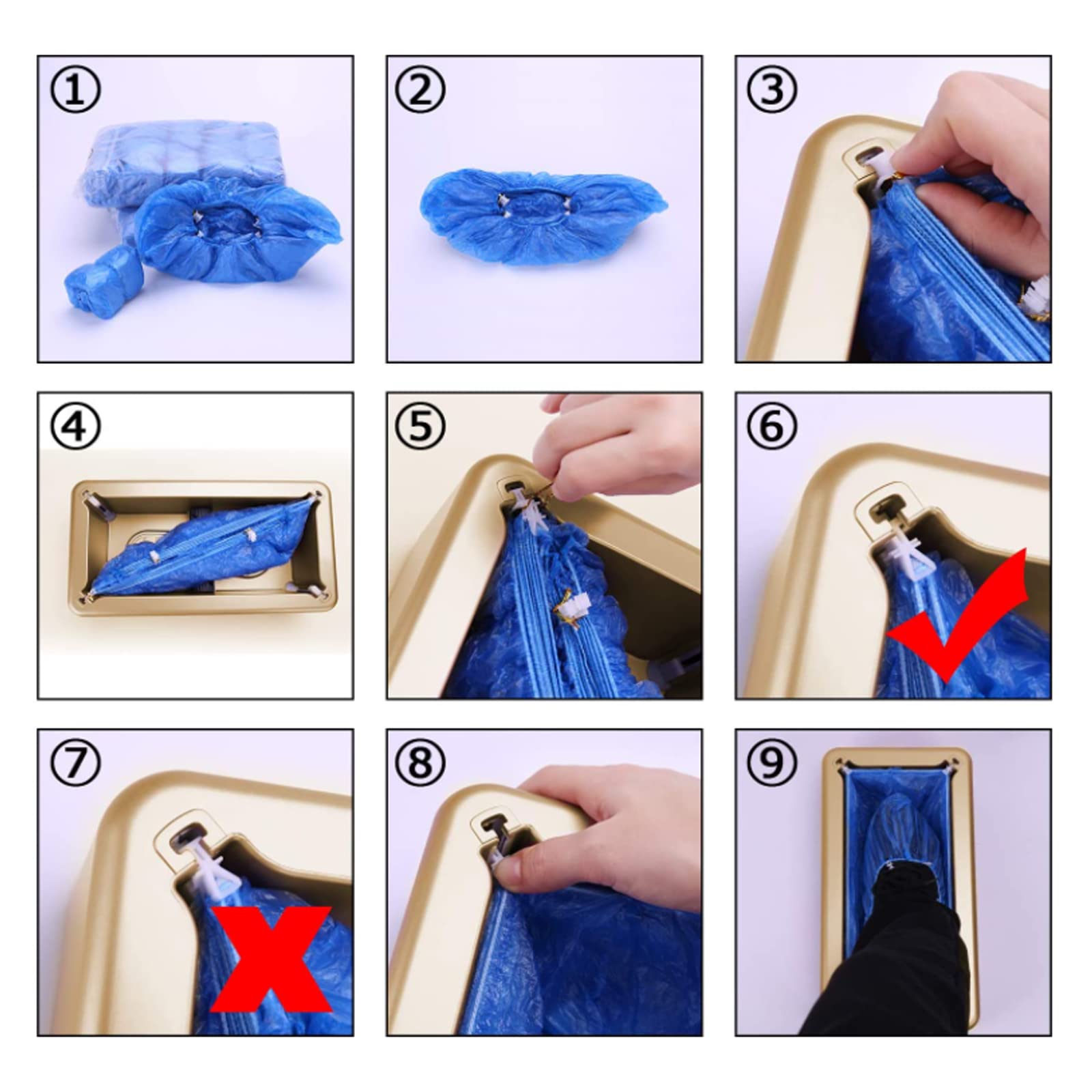 ①

②

③

④

⑤

⑥

⑦

⑧

⑨