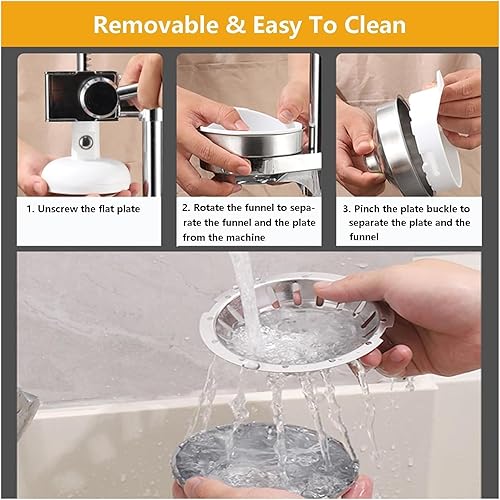 Removable & Easy To Clean

1. Unscrew the flat plate

2. Rotate the funnel to separate the funnel and the plate from the machine

3. Pinch the plate buckle to separate the plate and the funnel