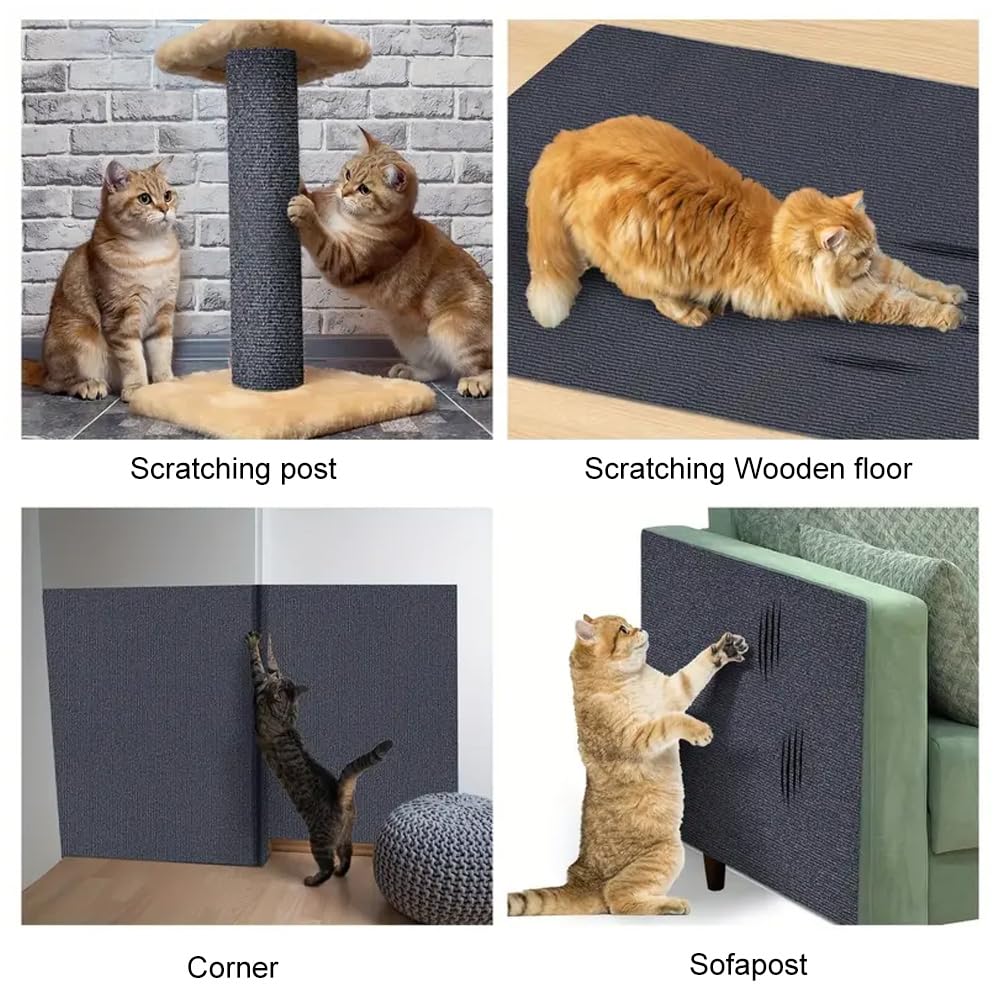 Scratching post

Scratching Wooden floor

Corner

Sofapost