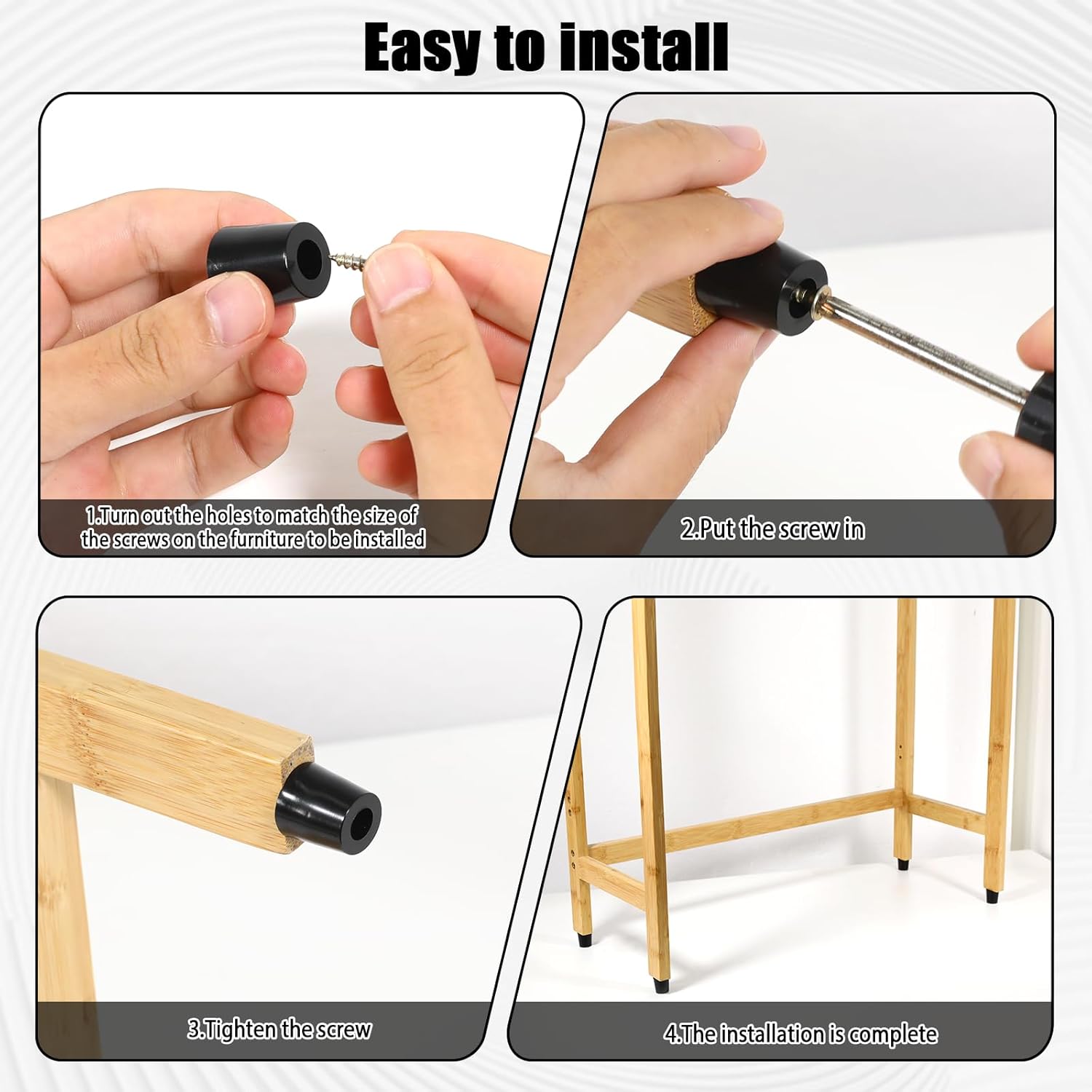 Easy to install

1.Turn out the holes to match the size of the screws on the furniture to be installed

2.Put the screw in

3.Tighten the screw

4.The installation is complete