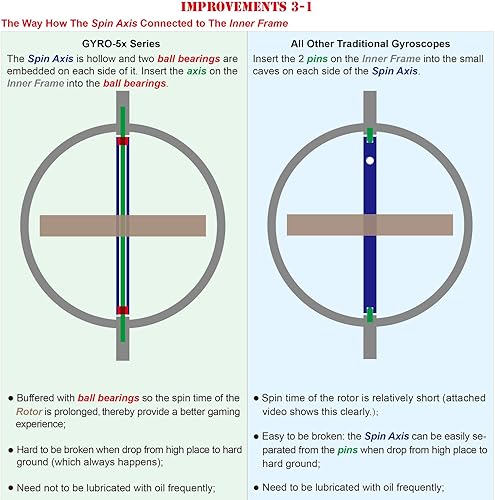 IMPROVEMENTS 3-1

The Way How The Spin Axis Connected to The Inner Frame

GYRO-5x Series

The Spin Axis is hollow and two ball bearings are embedded on each side of it. Insert the axis on the Inner Frame into the ball bearings.

● Buffered with ball bearings so the spin time of the Rotor is prolonged, thereby provide a better gaming experience;

● Hard to be broken when drop from high place to hard ground (which always happens);

● Need not to be lubricated with oil frequently;

All Other Traditional Gyroscopes

Insert the 2 pins on the Inner Frame into the small caves on each side of the Spin Axis.

● Spin time of the rotor is relatively short (attached video shows this clearly.);

● Easy to be broken: the Spin Axis can be easily separated from the pins when drop from high place to hard ground;

● Need to be lubricated with oil frequently;