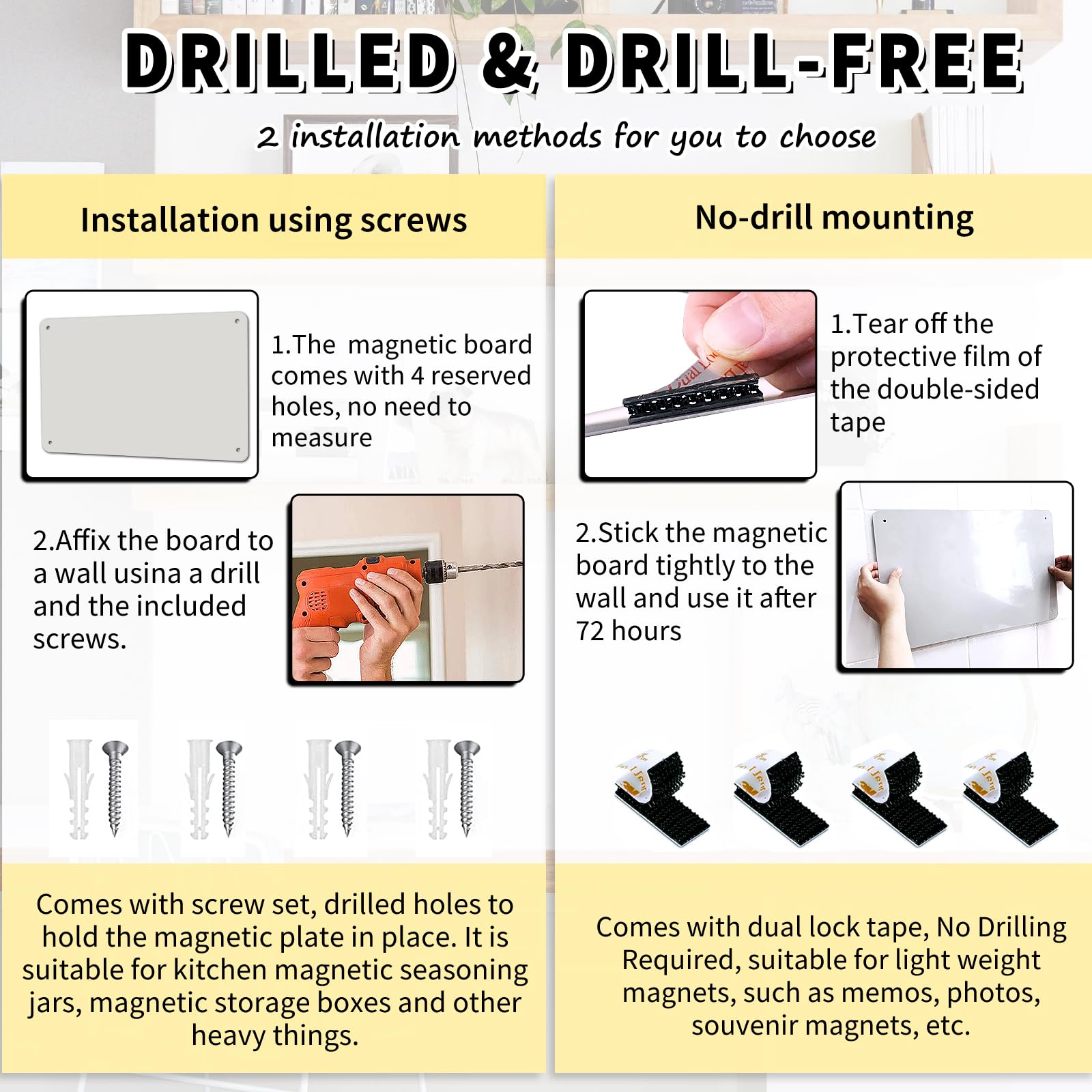 DRILLED & DRILL-FREE

2 installation methods for you to choose

Installation using screws

1.The magnetic board comes with 4 reserved holes, no need to measure

2.Affix the board to a wall usina a drill and the included screws.

Comes with screw set, drilled holes to hold the magnetic plate in place. It is suitable for kitchen magnetic seasoning jars, magnetic storage boxes and other heavy things.

No-drill mounting

1.Tear off the protective film of the double-sided tape

2.Stick the magnetic board tightly to the wall and use it after 72 hours

Comes with dual lock tape, No Drilling Required, suitable for light weight magnets, such as memos, photos, souvenir magnets, etc.