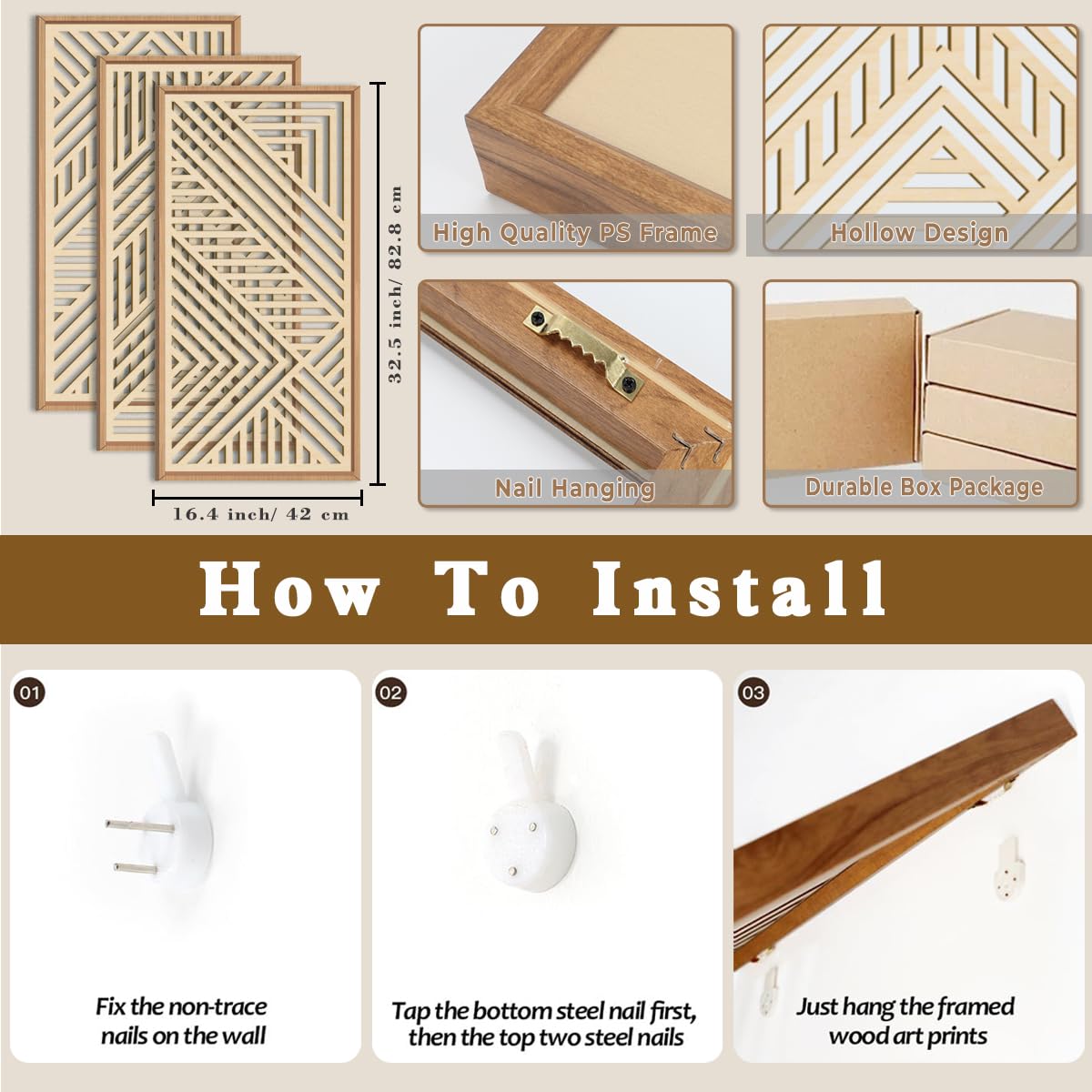 32.5 inch/ 82.8 cm

16.4 inch/ 42 cm

High Quality PS Frame

Hollow Design

Nail Hanging

Durable Box Package

How To Install

01

Fix the non-trace nails on the wall

02

Tap the bottom steel nail first, then the top two steel nails

03

Just hang the framed wood art prints