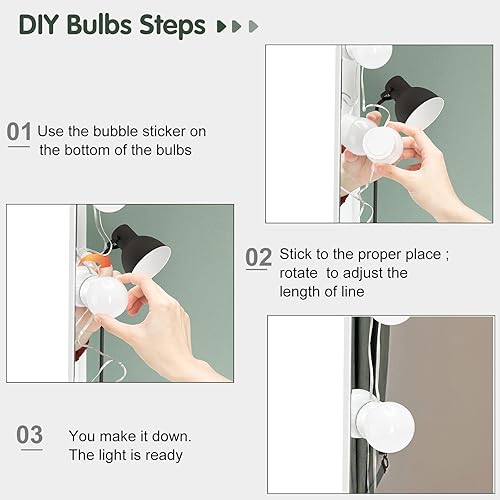 DIY Bulbs Steps

01 Use the bubble sticker on the bottom of the bulbs

02 Stick to the proper place ; rotate  to adjust the length of line

03 You make it down. The light is ready